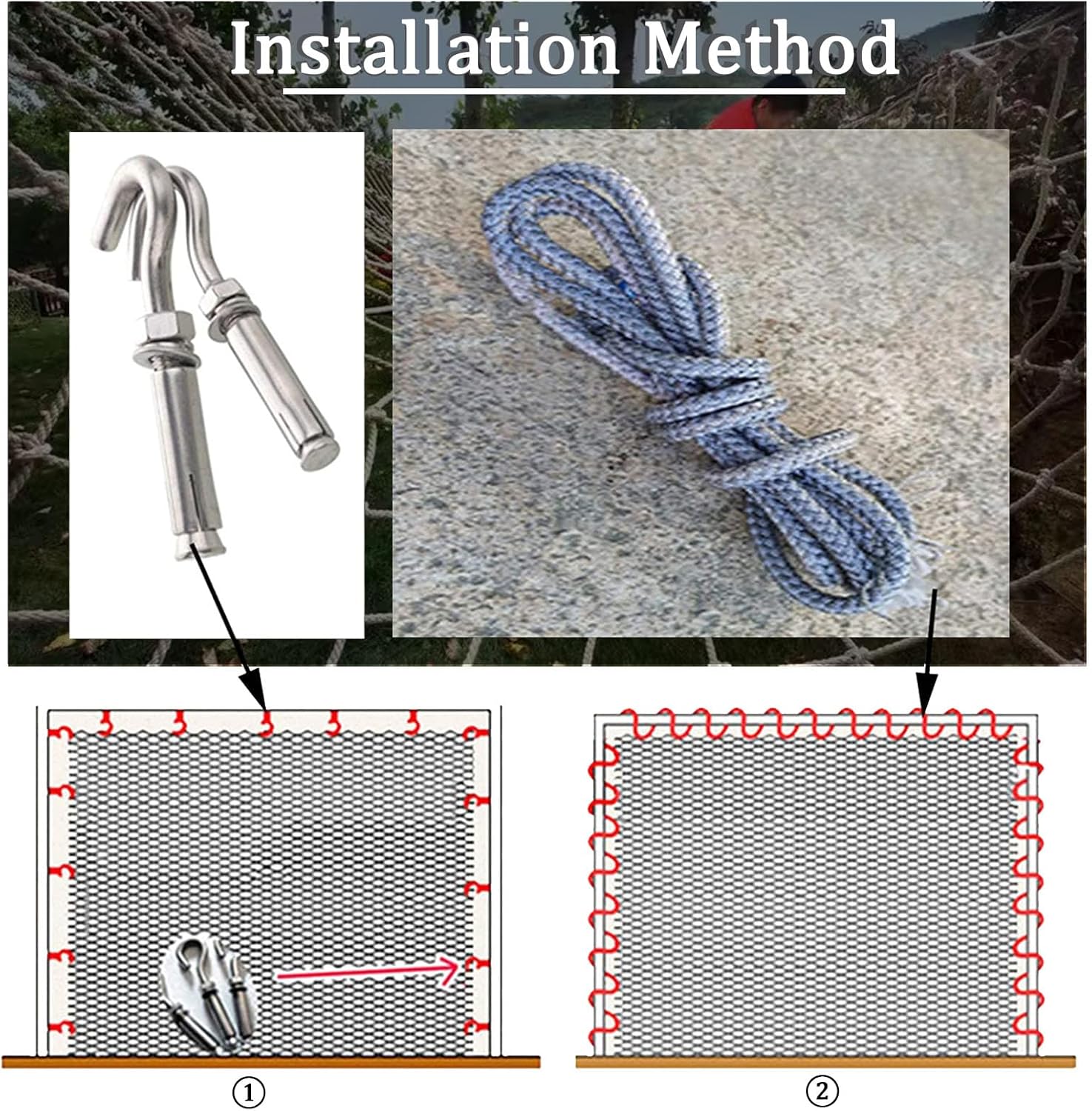 Installation Method

①

②