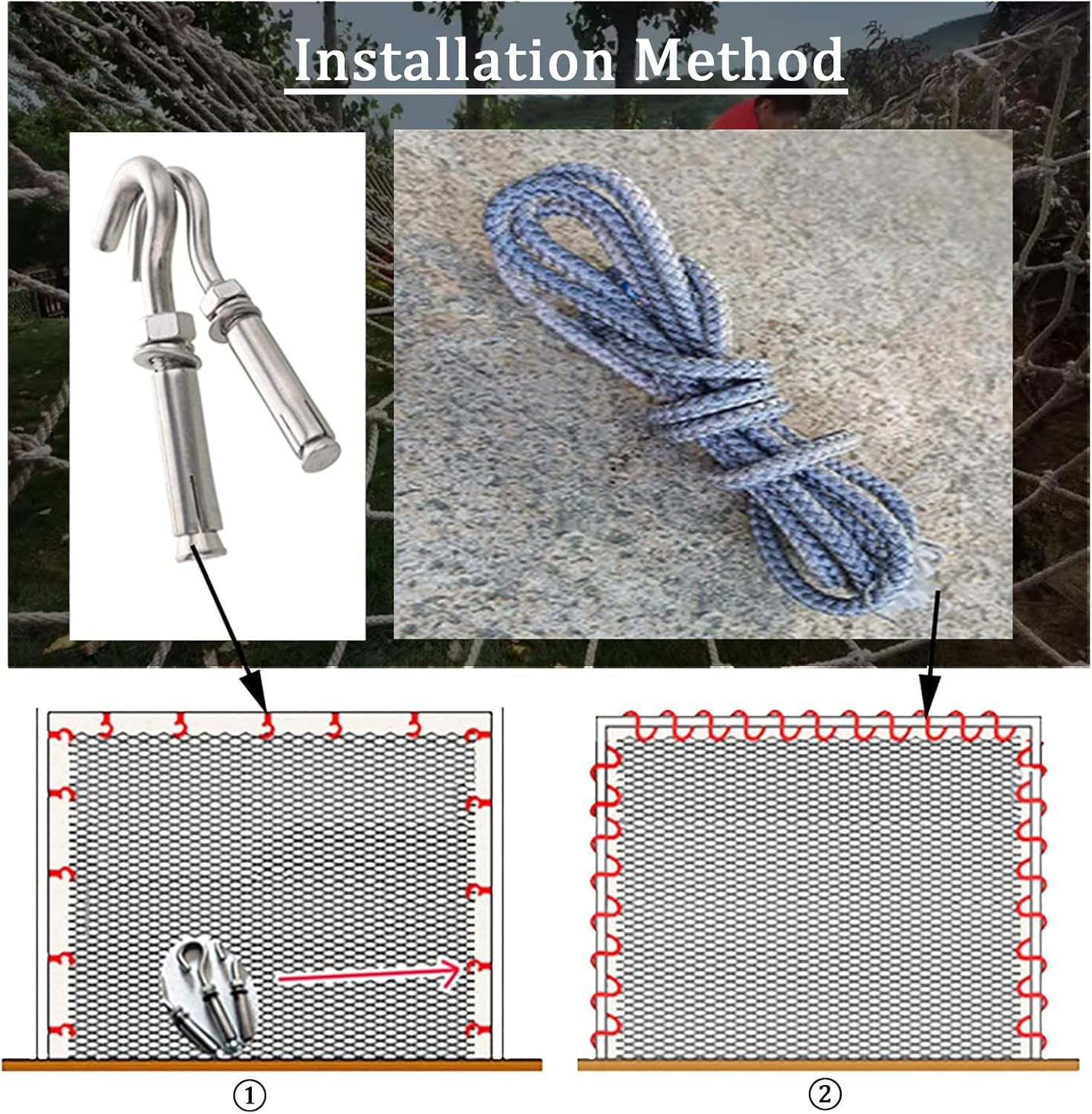 Installation Method

①

②