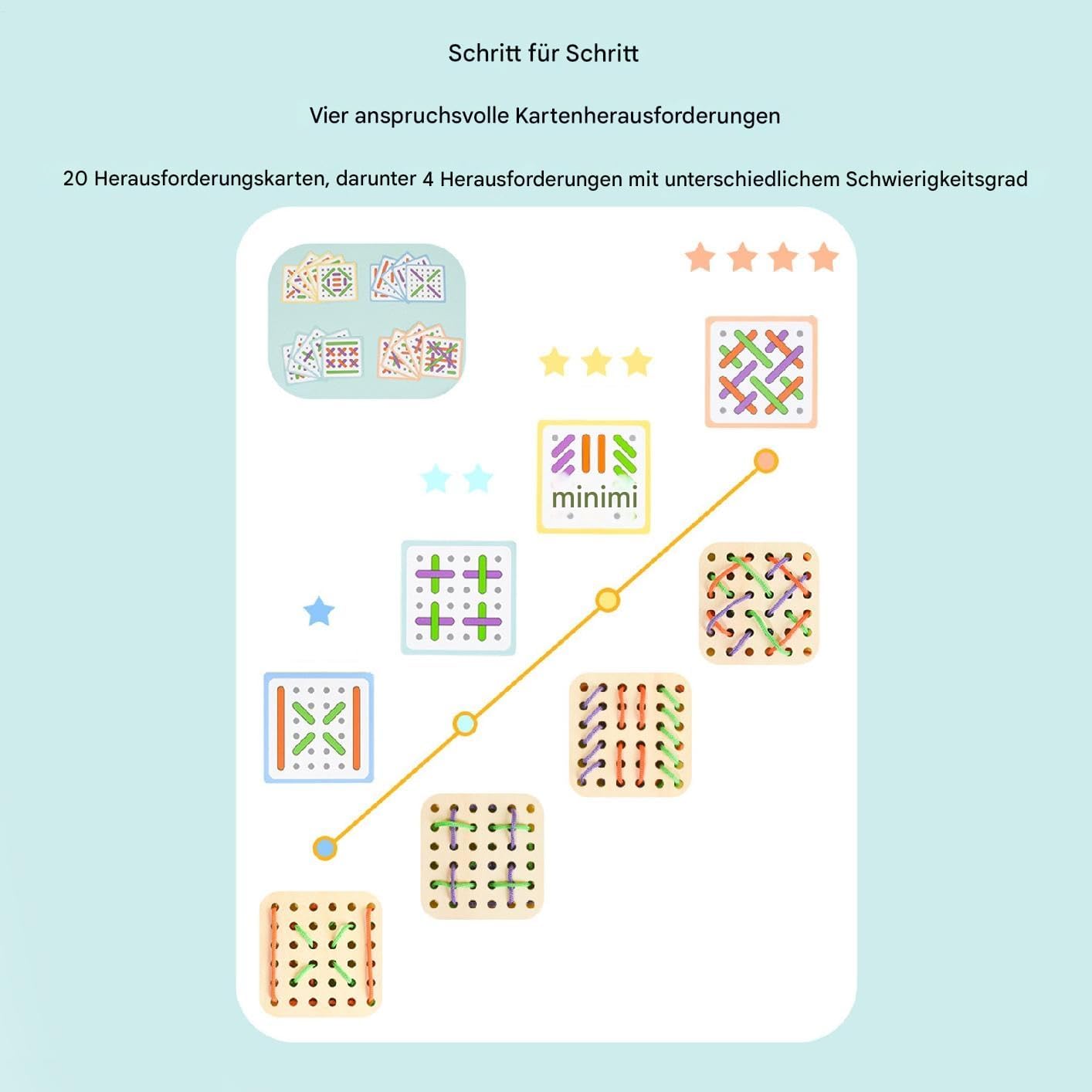 Schritt für Schritt

Vier anspruchsvolle Kartenherausforderungen

20 Herausforderungskarten, darunter 4 Herausforderungen mit unterschiedlichem Schwierigkeitsgrad

minimi