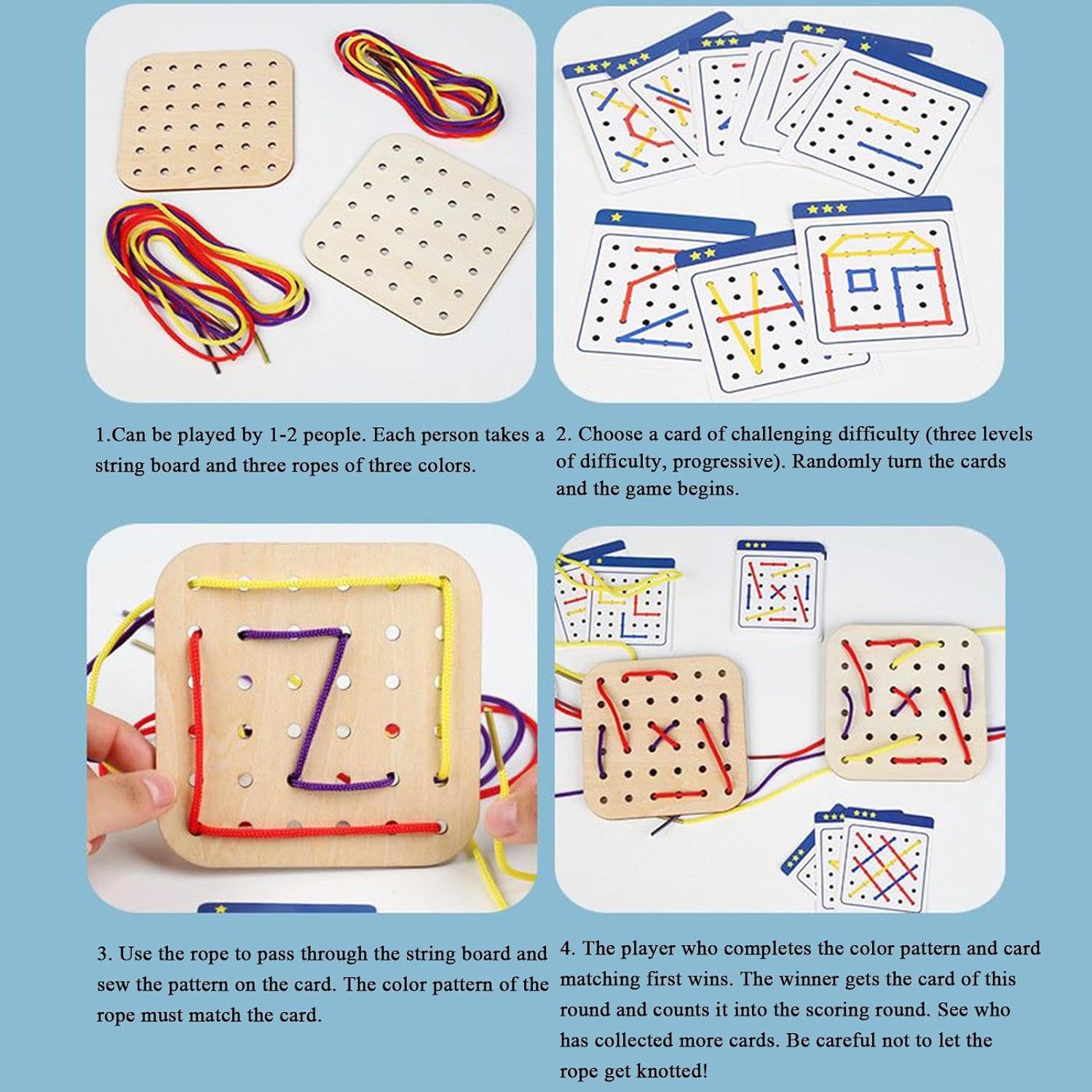 1.Can be played by 1-2 people. Each person takes a string board and three ropes of three colors.

2. Choose a card of challenging difficulty (three levels of difficulty, progressive). Randomly turn the cards and the game begins.

3. Use the rope to pass through the string board and sew the pattern on the card. The color pattern of the rope must match the card.

4. The player who completes the color pattern and card matching first wins. The winner gets the card of this round and counts it into the scoring round. See who has collected more cards. Be careful not to let the rope get knotted!