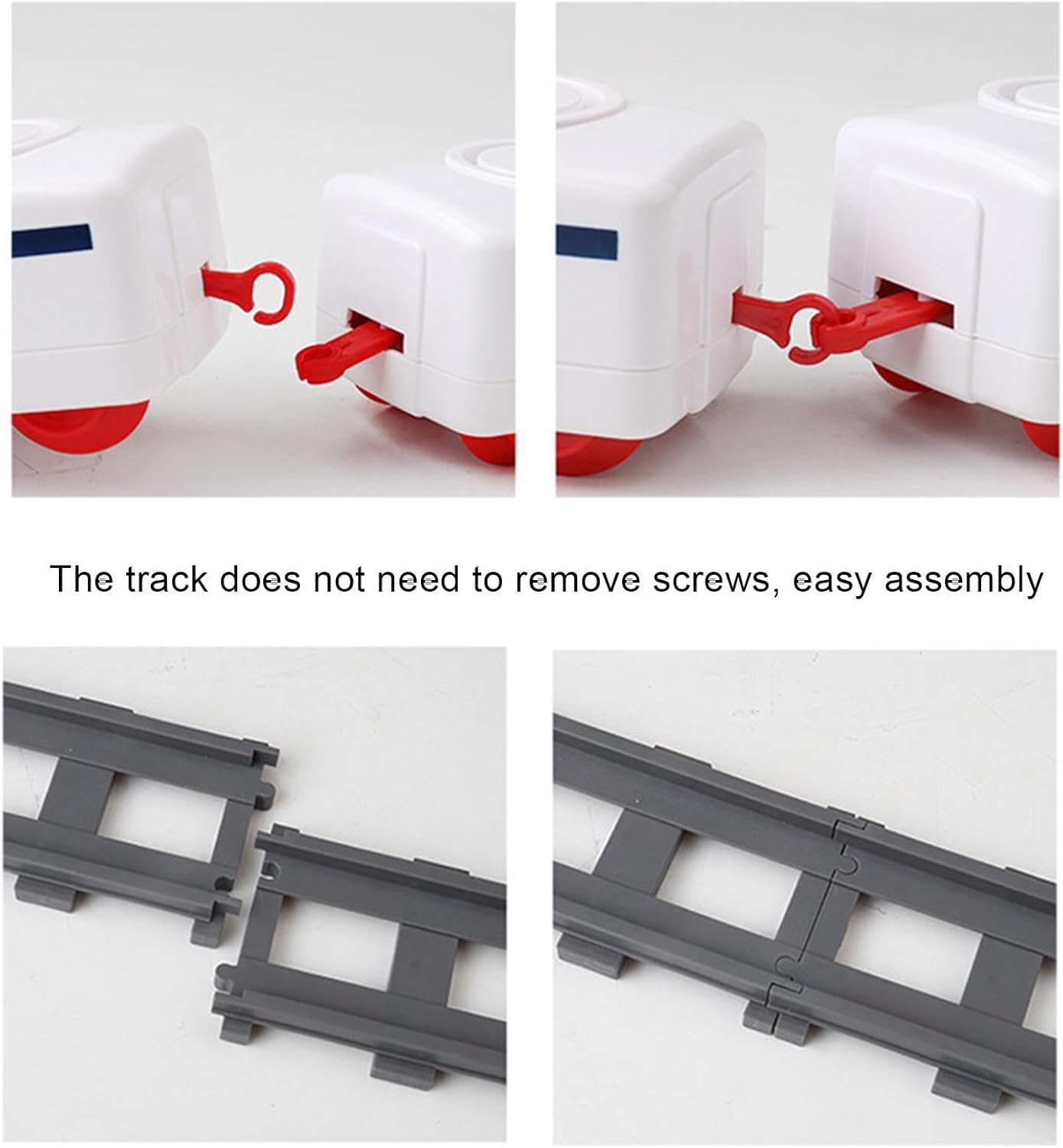 The track does not need to remove screws, easy assembly