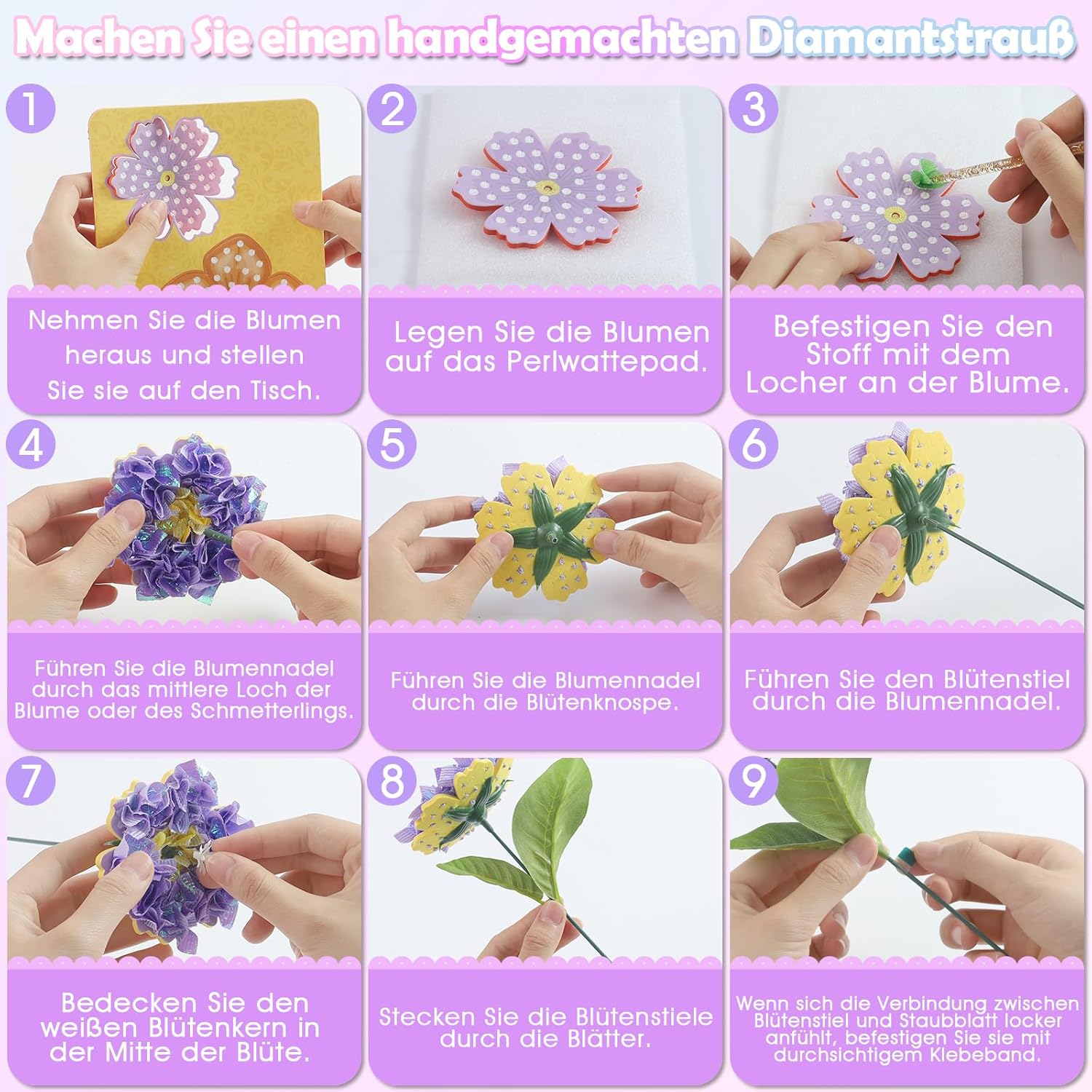 Machen Sie einen handgemachten Diamantstrauß

1
Nehmen Sie die Blumen heraus und stellen Sie sie auf den Tisch.

2
Legen Sie die Blumen auf das Perlwattepad.

3
Befestigen Sie den Stoff mit dem Locher an der Blume.

4
Führen Sie die Blumennadel durch das mittlere Loch der Blume oder des Schmetterlings.

5
Führen Sie die Blumennadel durch die Blütenknospe.

6
Führen Sie den Blütenstiel durch die Blumennadel.

7
Bedecken Sie den weißen Blütenkern in der Mitte der Blüte.

8
Stecken Sie die Blütenstiele durch die Blätter.

9
Wenn sich die Verbindung zwischen Blütenstiel und Staubblatt locker anfühlt, befestigen Sie sie mit durchsichtigem Klebeband.