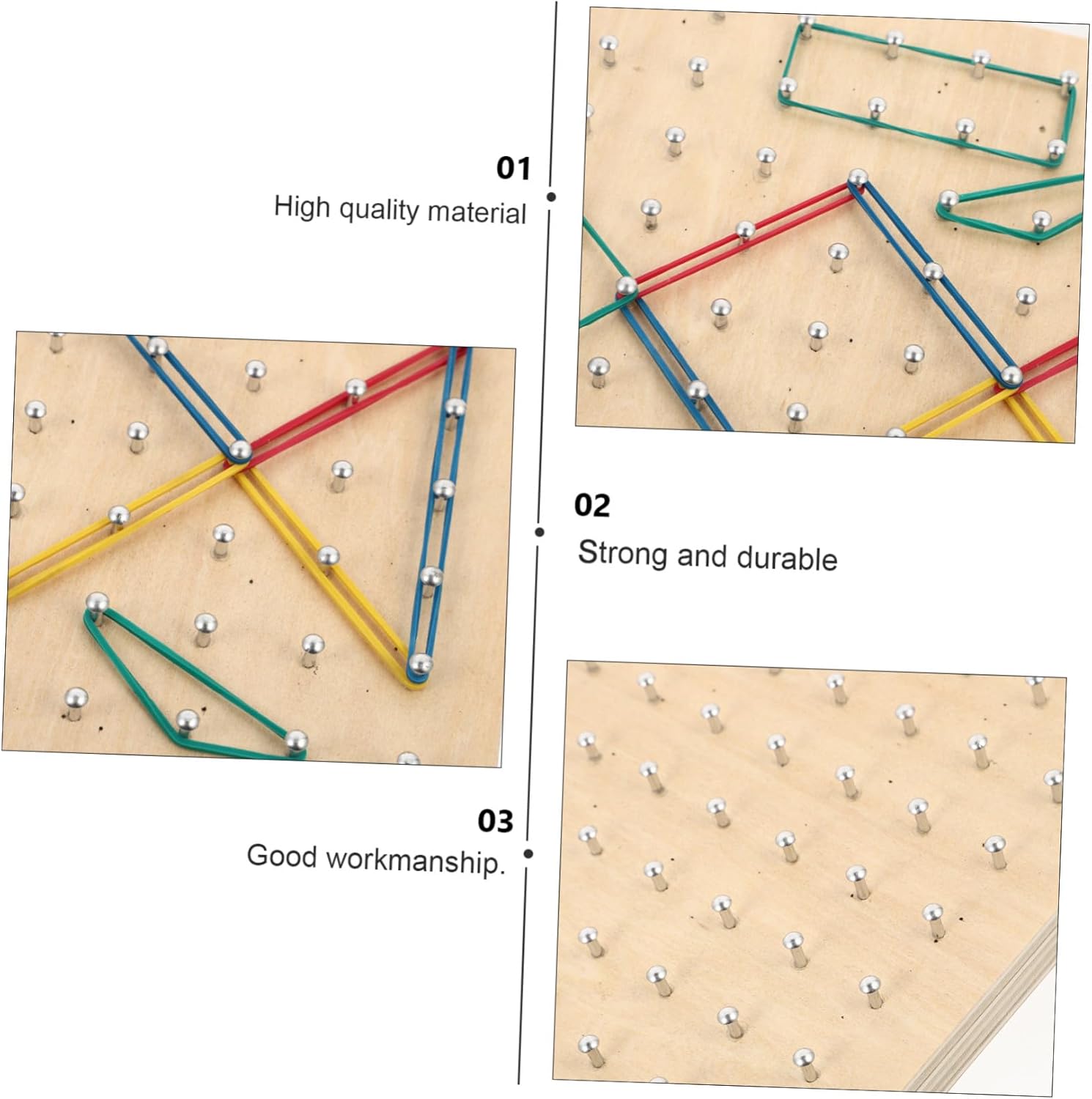 01
High quality material

02
Strong and durable

03
Good workmanship.