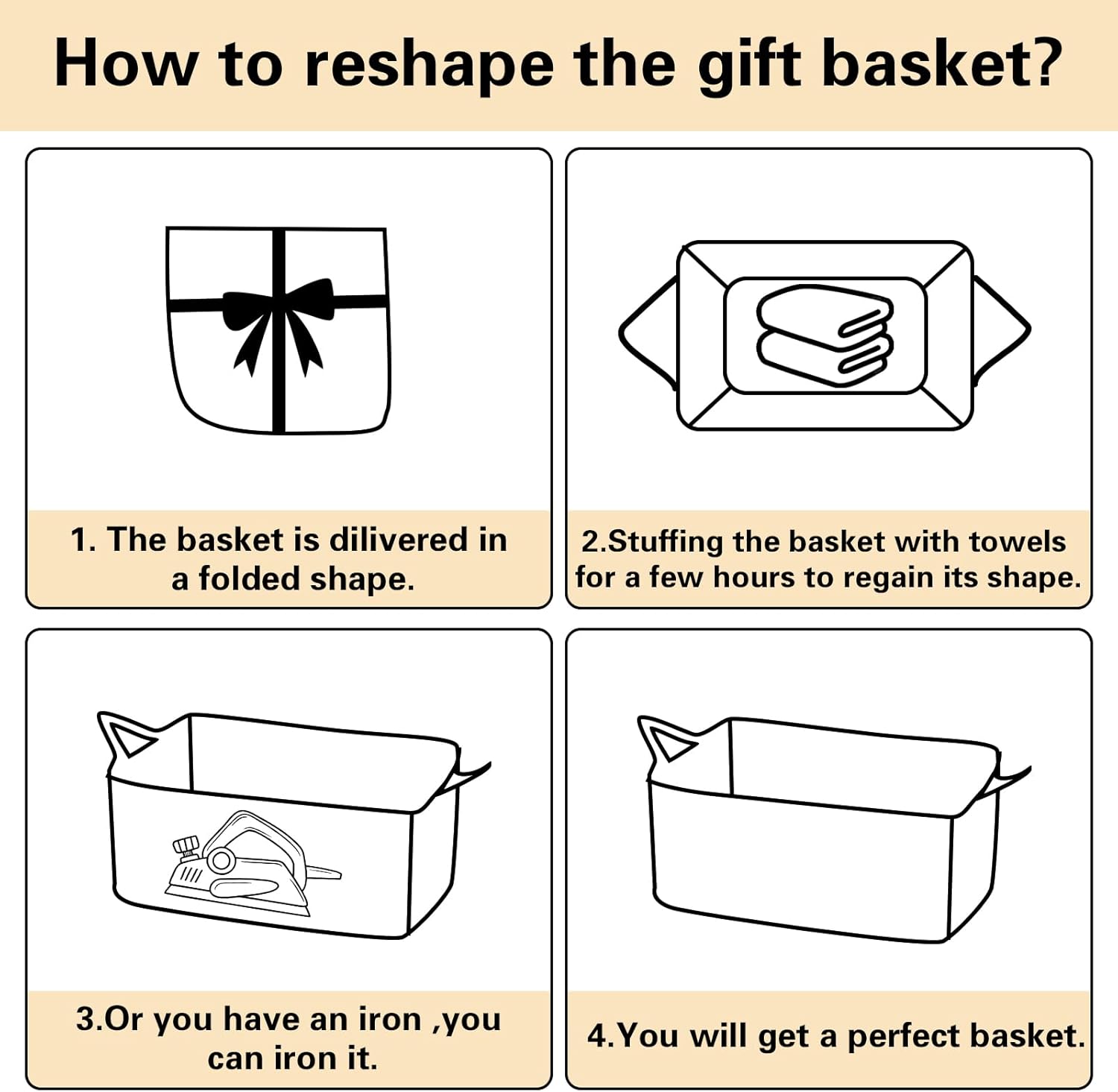 How to reshape the gift basket?

1. The basket is dilivered in a folded shape.

2.Stuffing the basket with towels for a few hours to regain its shape.

3.Or you have an iron ,you can iron it.

4.You will get a perfect basket.