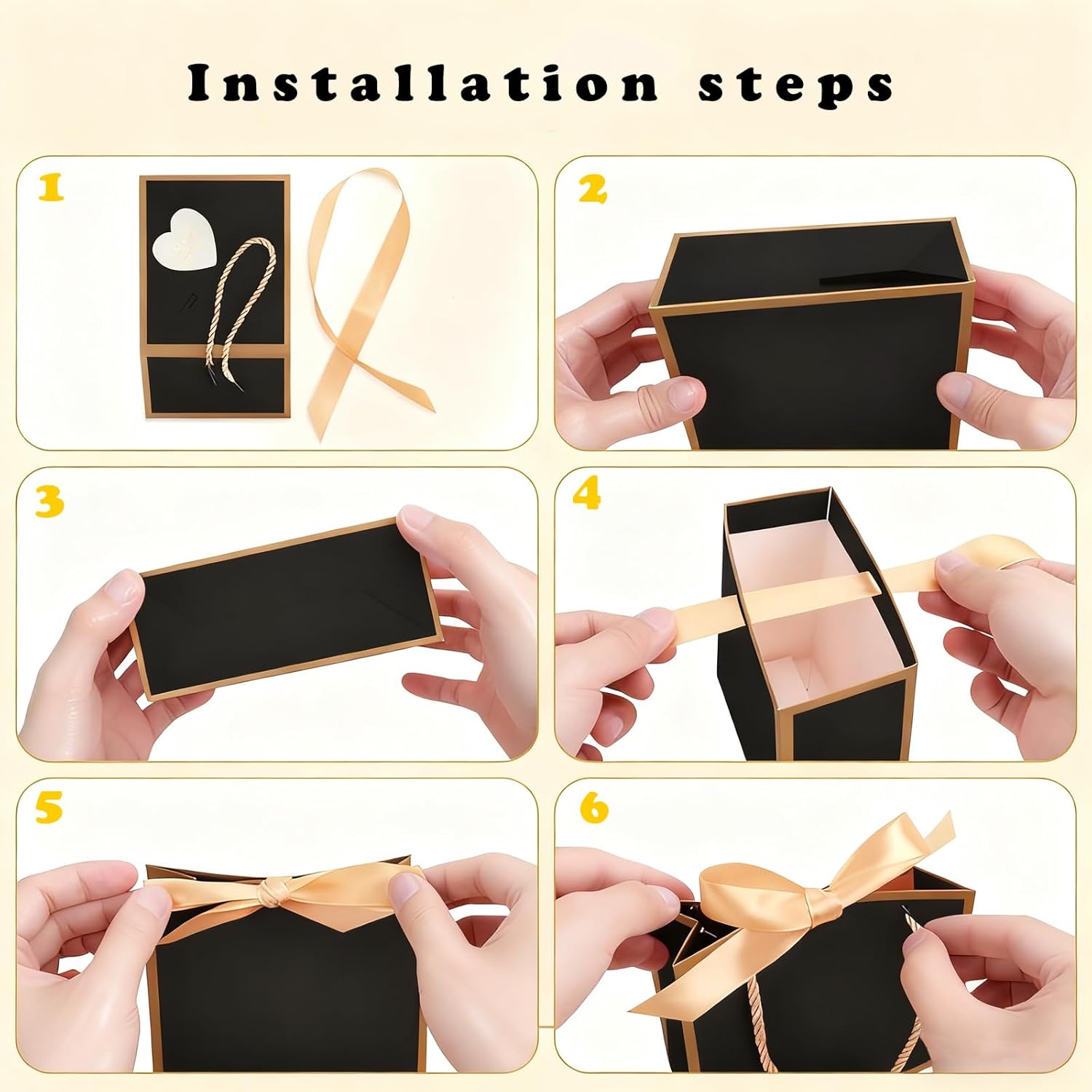 Installation steps

1

2

3

4

5

6