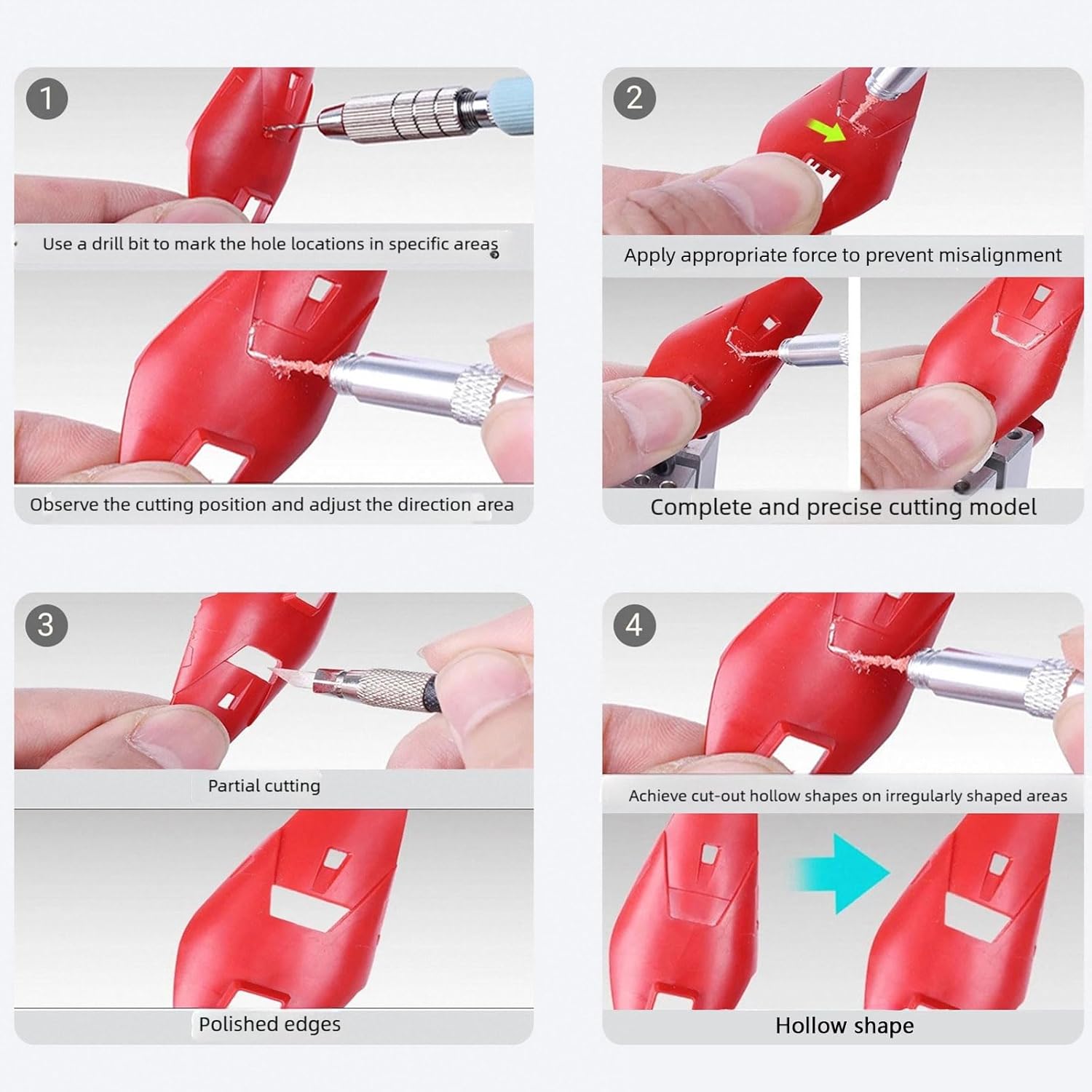 1

Use a drill bit to mark the hole locations in specific areas

Observe the cutting position and adjust the direction area

2

Apply appropriate force to prevent misalignment

Complete and precise cutting model

3

Partial cutting

Polished edges

4

Achieve cut-out hollow shapes on irregularly shaped areas

Hollow shape