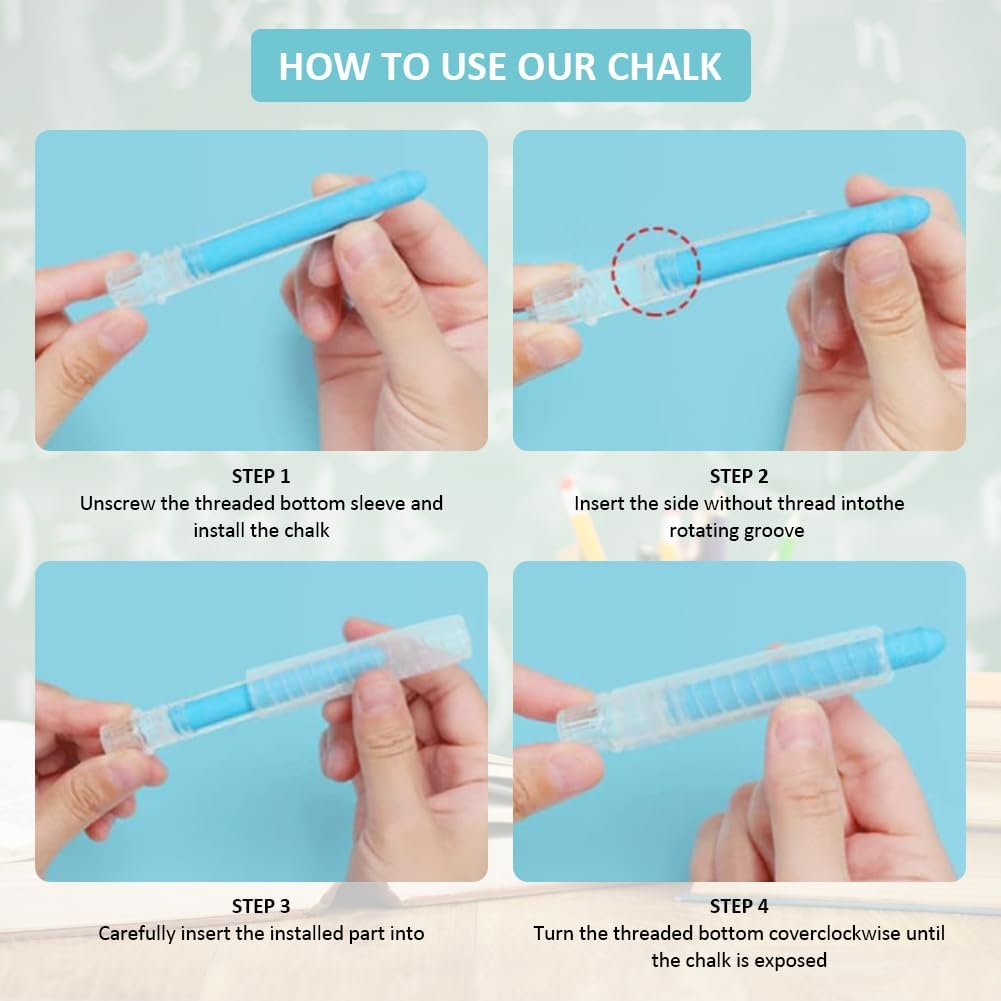 HOW TO USE OUR CHALK

STEP 1
Unscrew the threaded bottom sleeve and install the chalk

STEP 2
Insert the side without thread intothe rotating groove

STEP 3
Carefully insert the installed part into

STEP 4
Turn the threaded bottom coverclockwise until the chalk is exposed