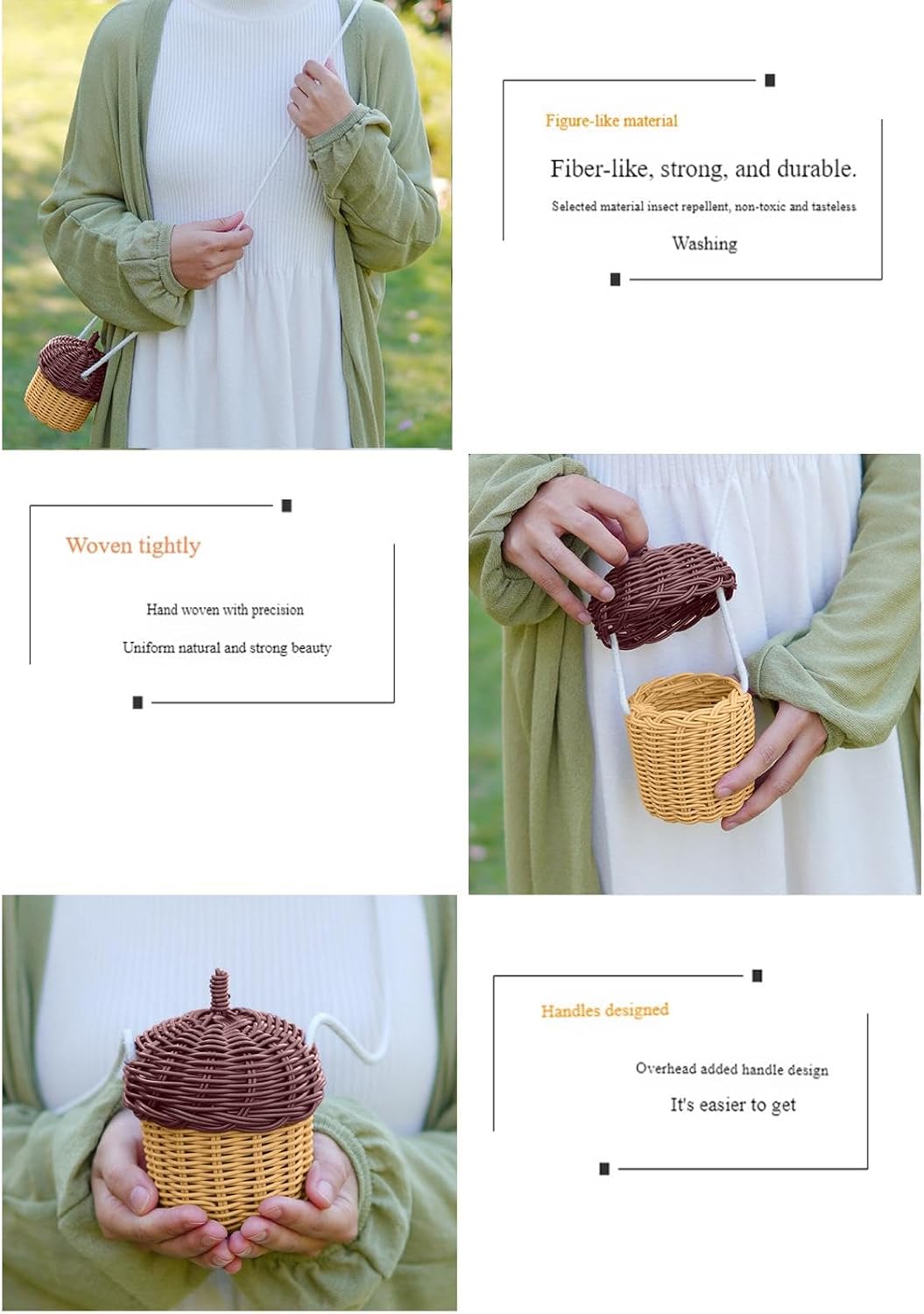 Figure-like material

Fiber-like, strong, and durable.

Selected material insect repellent, non-toxic and tasteless

Washing

Woven tightly

Hand woven with precision

Uniform natural and strong beauty

Handles designed

Overhead added handle design

It's easier to get