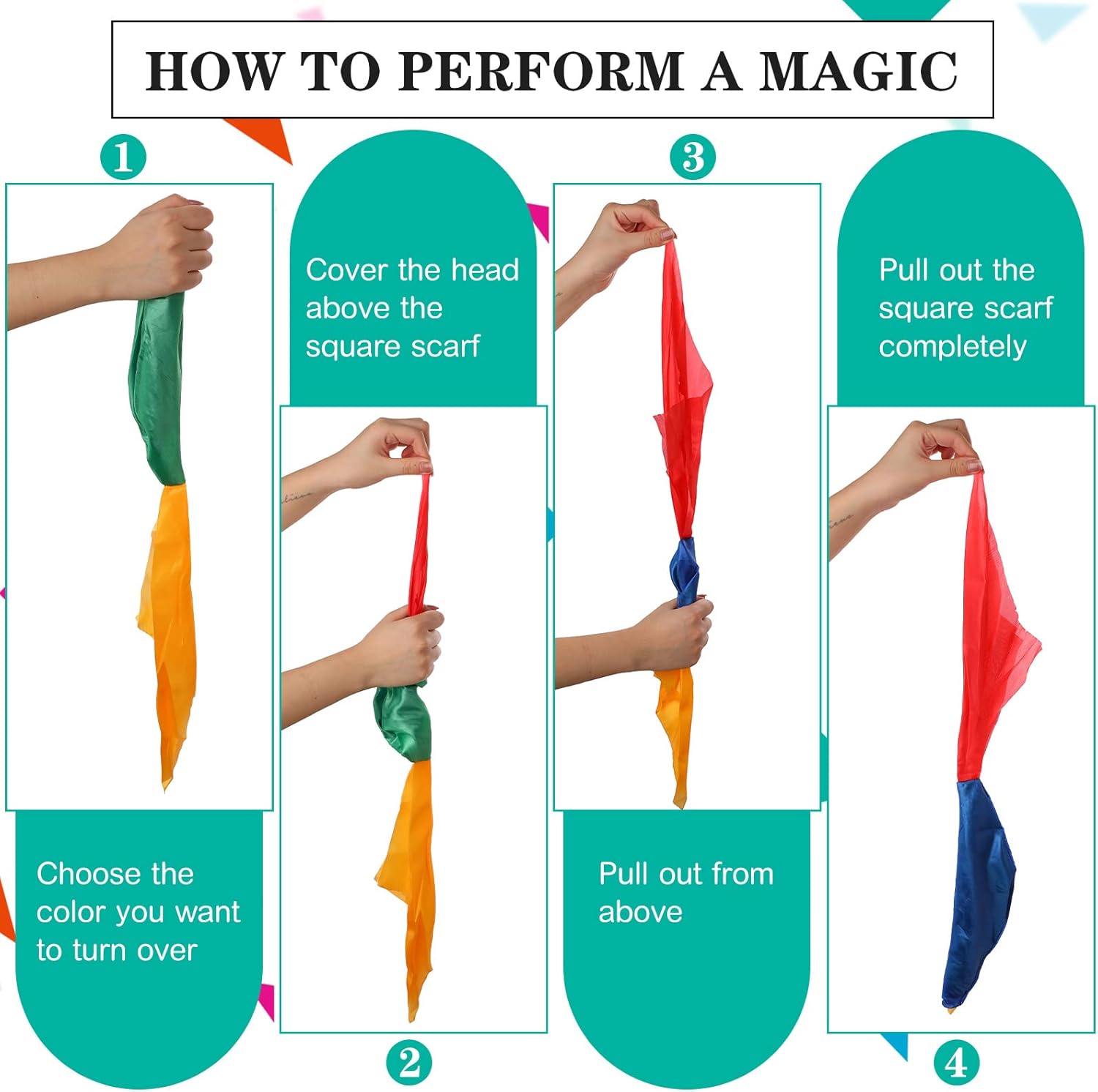 HOW TO PERFORM A MAGIC

1

Choose the color you want to turn over

Cover the head above the square scarf

2

3

Pull out from above

Pull out the square scarf completely

4