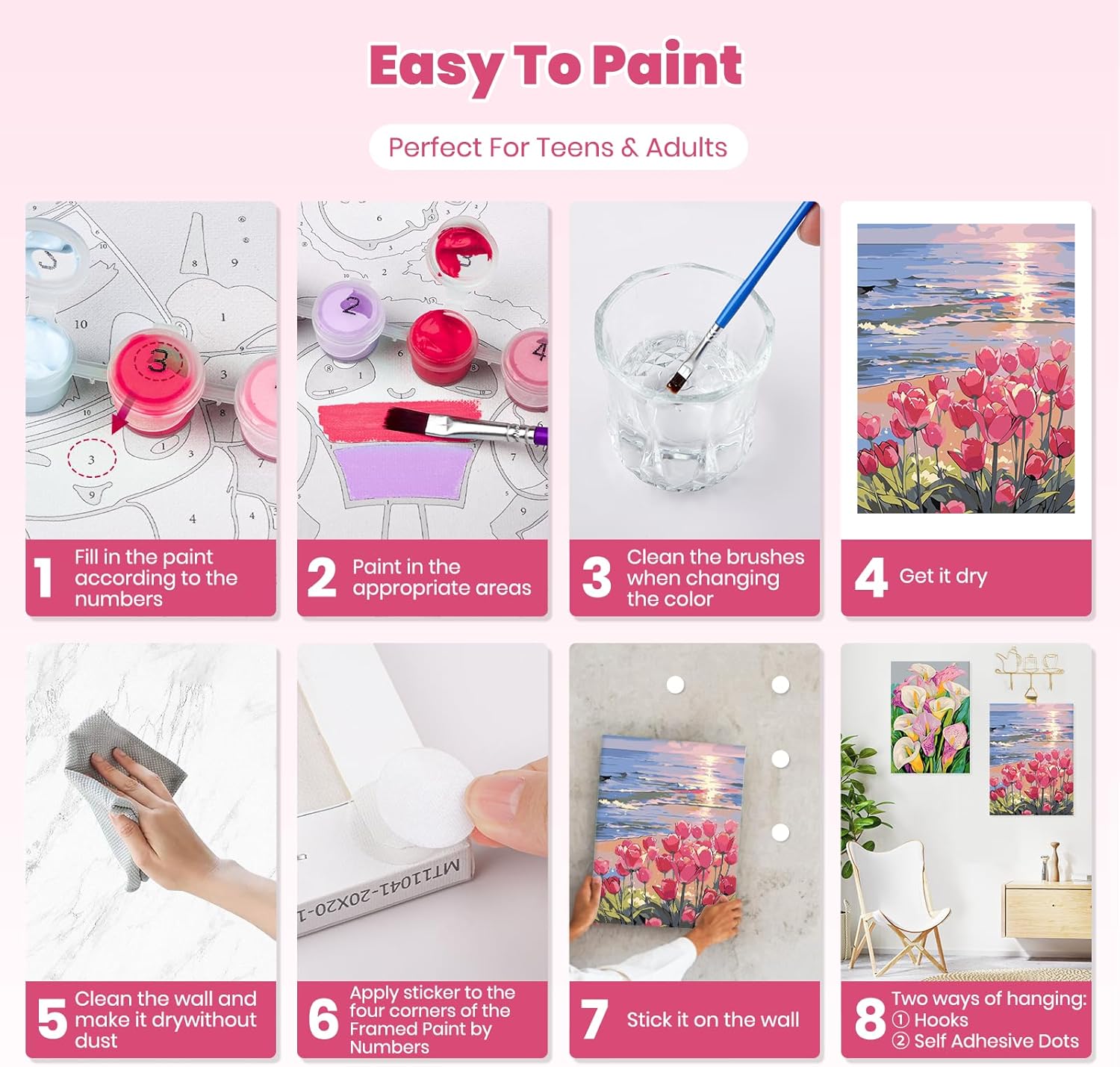 Easy To Paint

Perfect For Teens & Adults

1 Fill in the paint according to the numbers

2 Paint in the appropriate areas

3 Clean the brushes when changing the color

4 Get it dry

MT11041-20X20-1

5 Clean the wall and make it drywithout dust

6 Apply sticker to the four corners of the Framed Paint by Numbers

7 Stick it on the wall

8 Two ways of hanging: ① Hooks ② Self Adhesive Dots