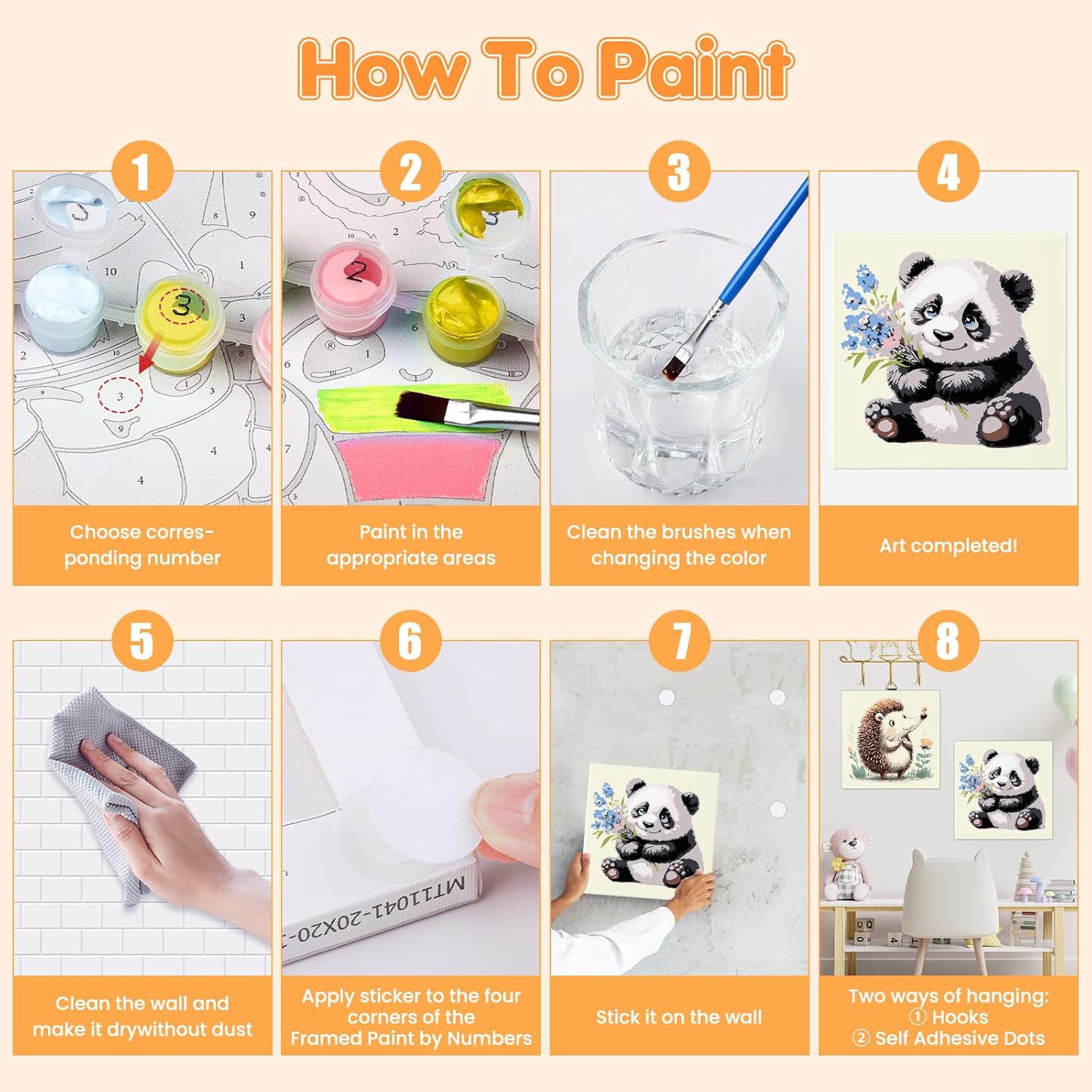 How To Paint

1

Choose corresponding number

2

Paint in the appropriate areas

3

Clean the brushes when changing the color

4

Art completed!

5

Clean the wall and make it drywithout dust

6

MT11041-20X20-1

Apply sticker to the four corners of the Framed Paint by Numbers

7

Stick it on the wall

8

Two ways of hanging:
① Hooks
② Self Adhesive Dots