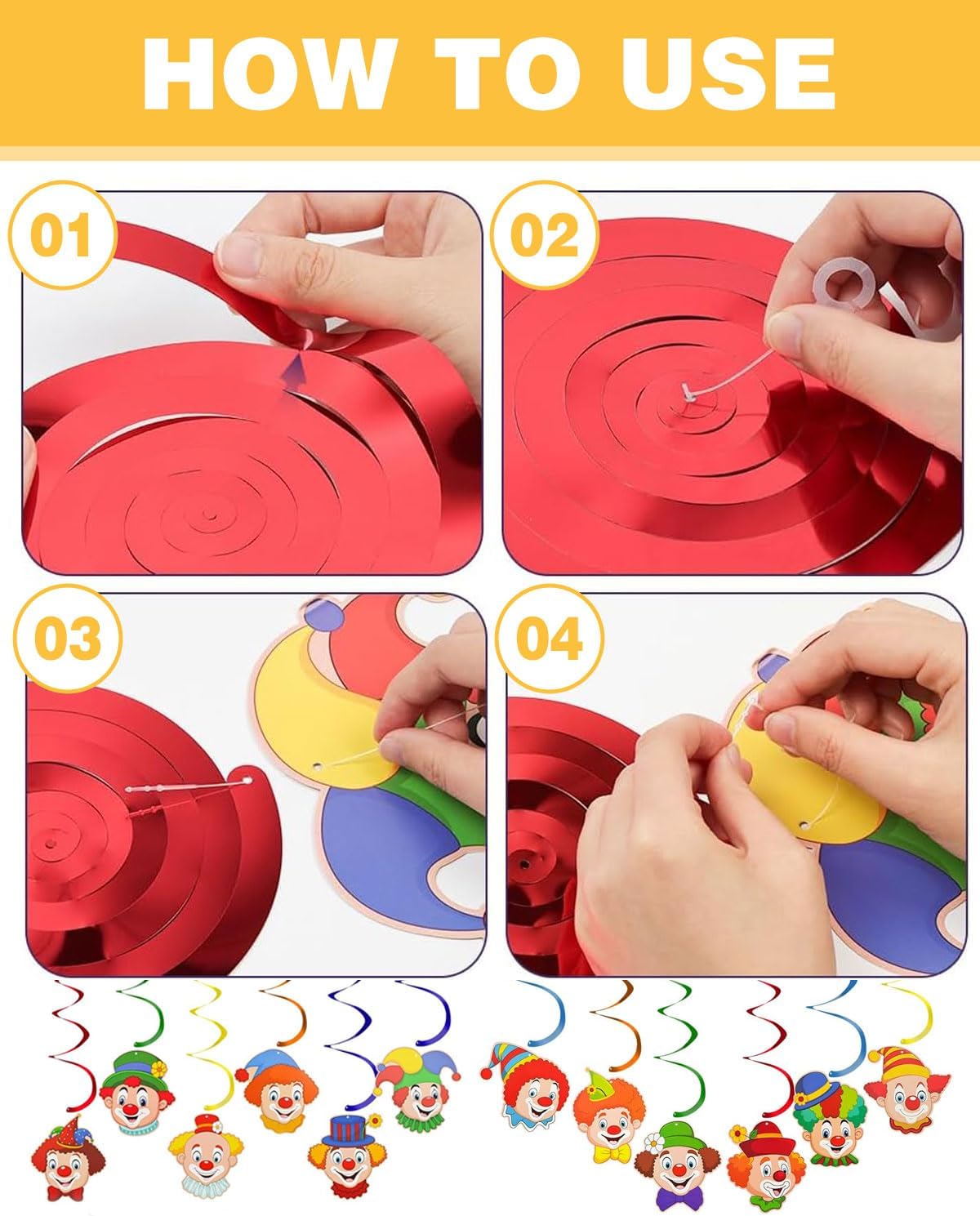 HOW TO USE

01

02

03

04