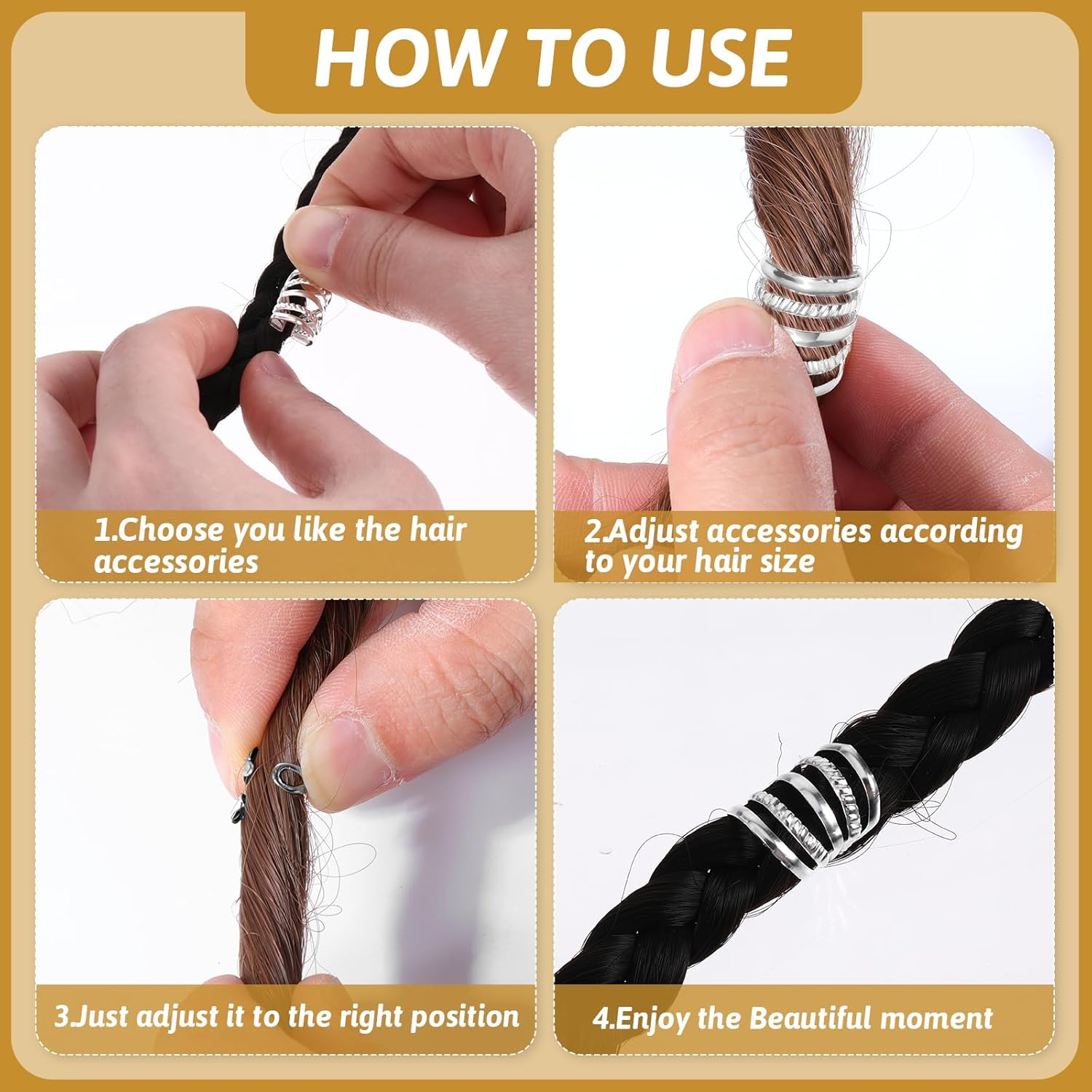 HOW TO USE

1.Choose you like the hair accessories

2.Adjust accessories according to your hair size

3.Just adjust it to the right position

4.Enjoy the Beautiful moment