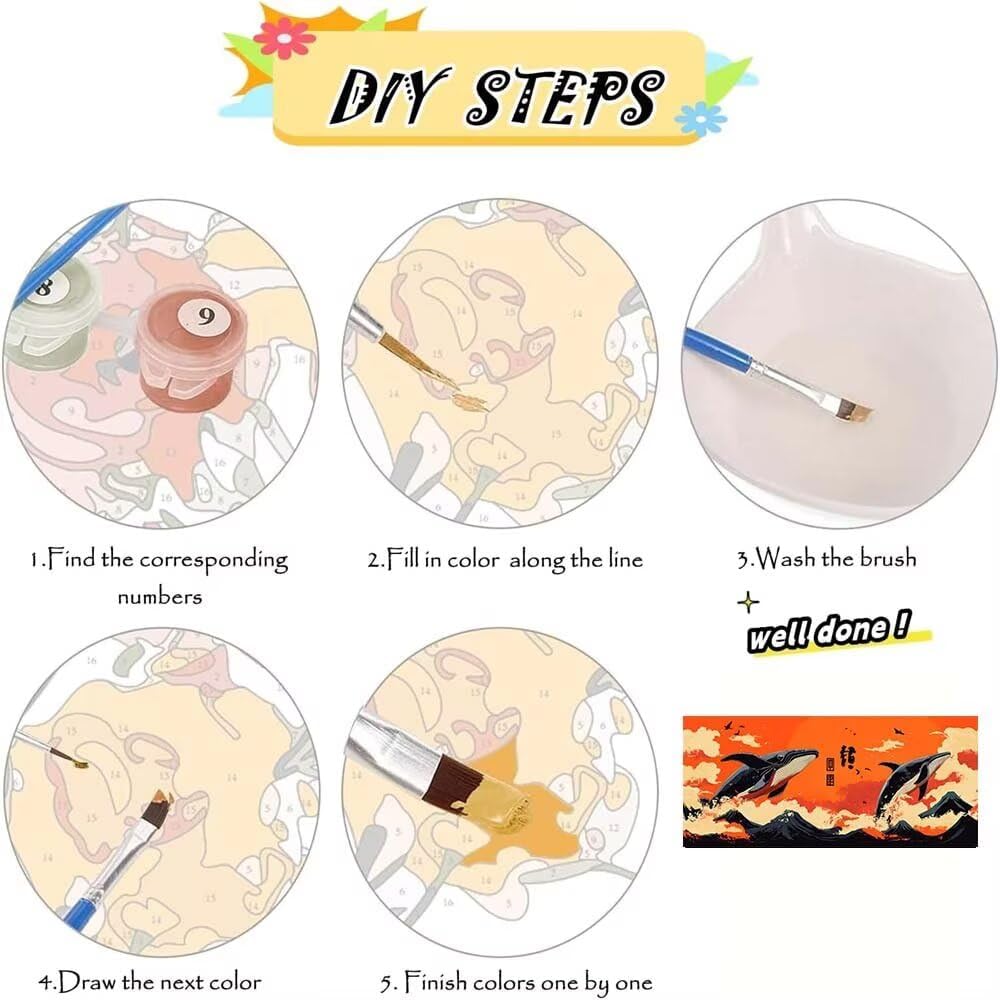 DIY STEPS

8
9

1.Find the corresponding numbers

2.Fill in color along the line

3.Wash the brush

well done !

4.Draw the next color

5. Finish colors one by one