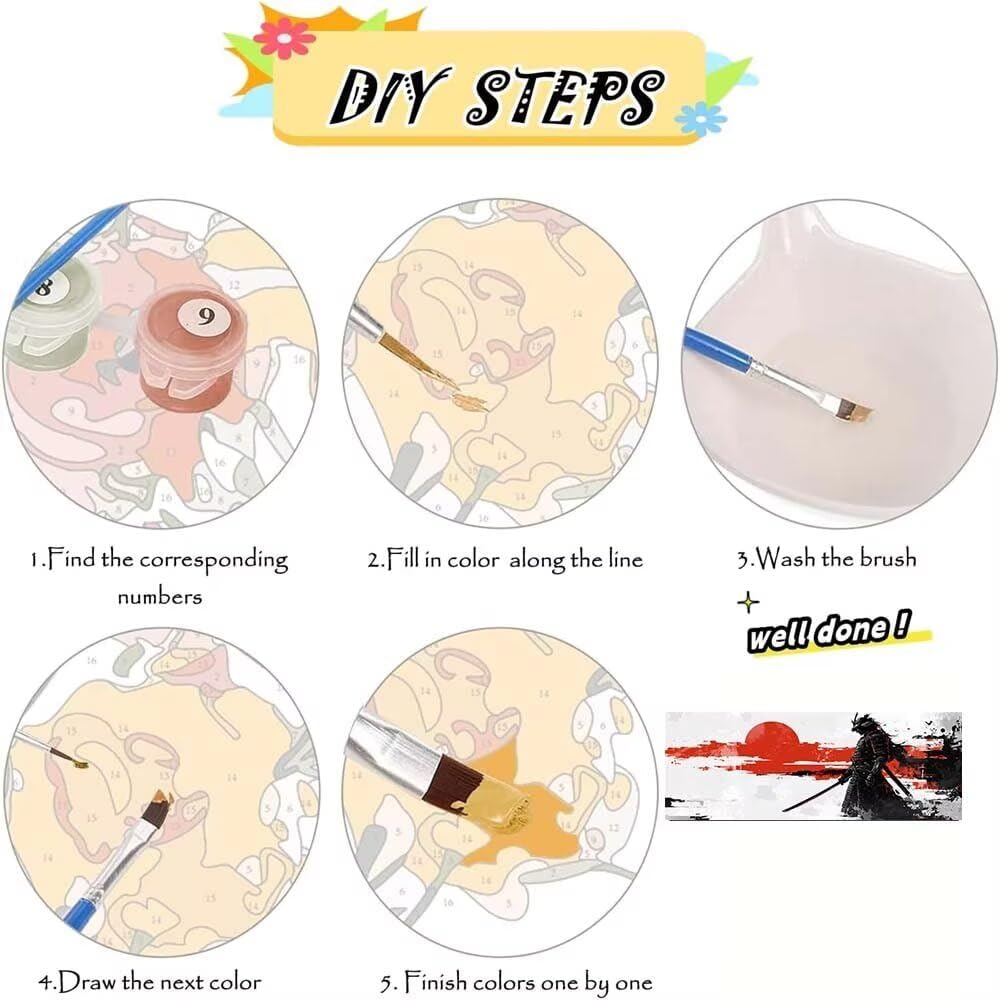 DIY STEPS

8

9

1.Find the corresponding numbers

2.Fill in color along the line

3.Wash the brush

well done !

4.Draw the next color

5. Finish colors one by one