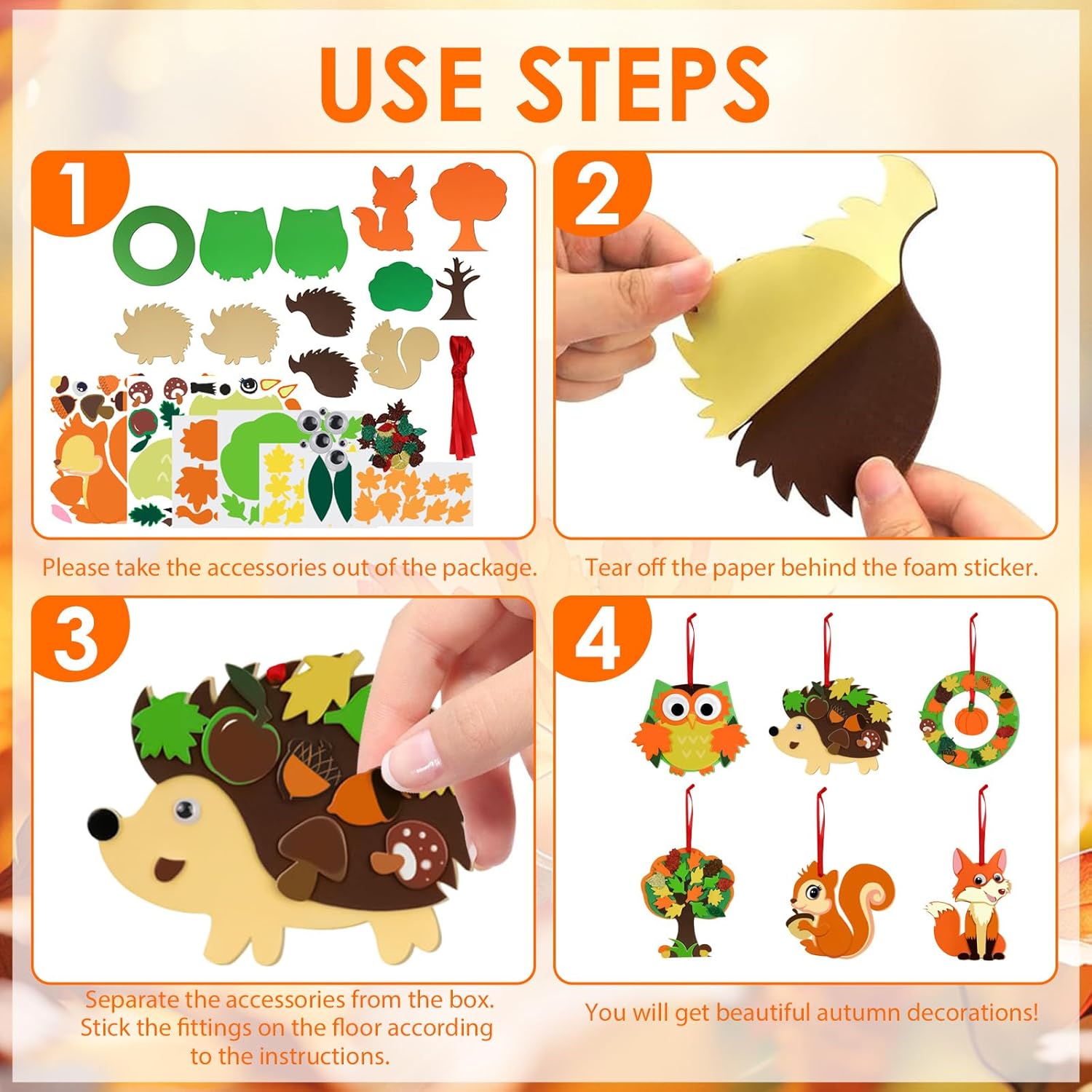 USE STEPS

1

Please take the accessories out of the package.

2

Tear off the paper behind the foam sticker.

3

Separate the accessories from the box. Stick the fittings on the floor according to the instructions.

4

You will get beautiful autumn decorations!