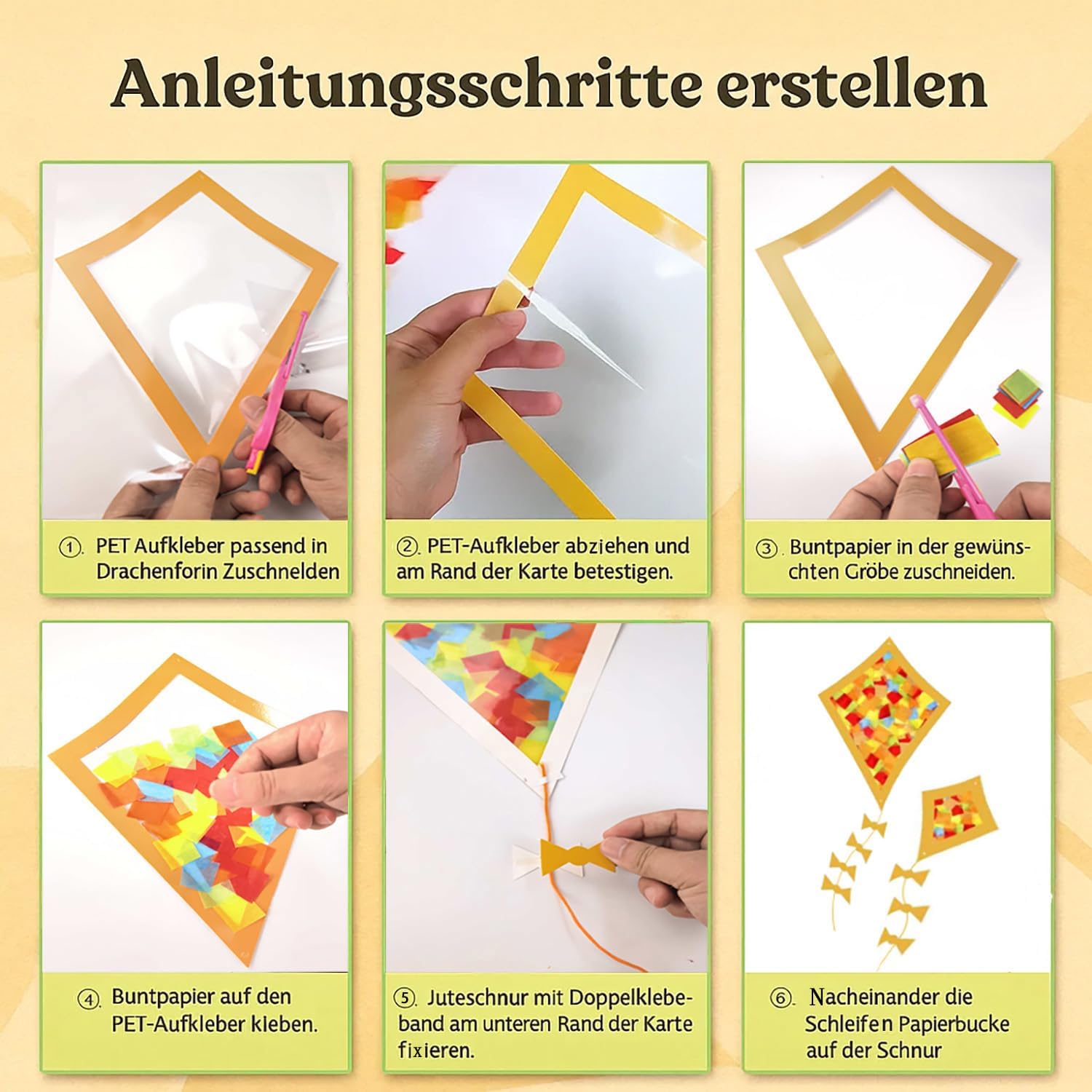 Anleitungsschritte erstellen

①. PET Aufkleber passend in Drachenforin Zuschnelden

②. PET-Aufkleber abziehen und am Rand der Karte betestigen.

③. Buntpapier in der gewünschten Gröbe zuschneiden.

④. Buntpapier auf den PET-Aufkleber kleben.

⑤. Juteschnur mit Doppelklebeband am unteren Rand der Karte fixieren.

⑥. Nacheinander die Schleifen Papierbucke auf der Schnur