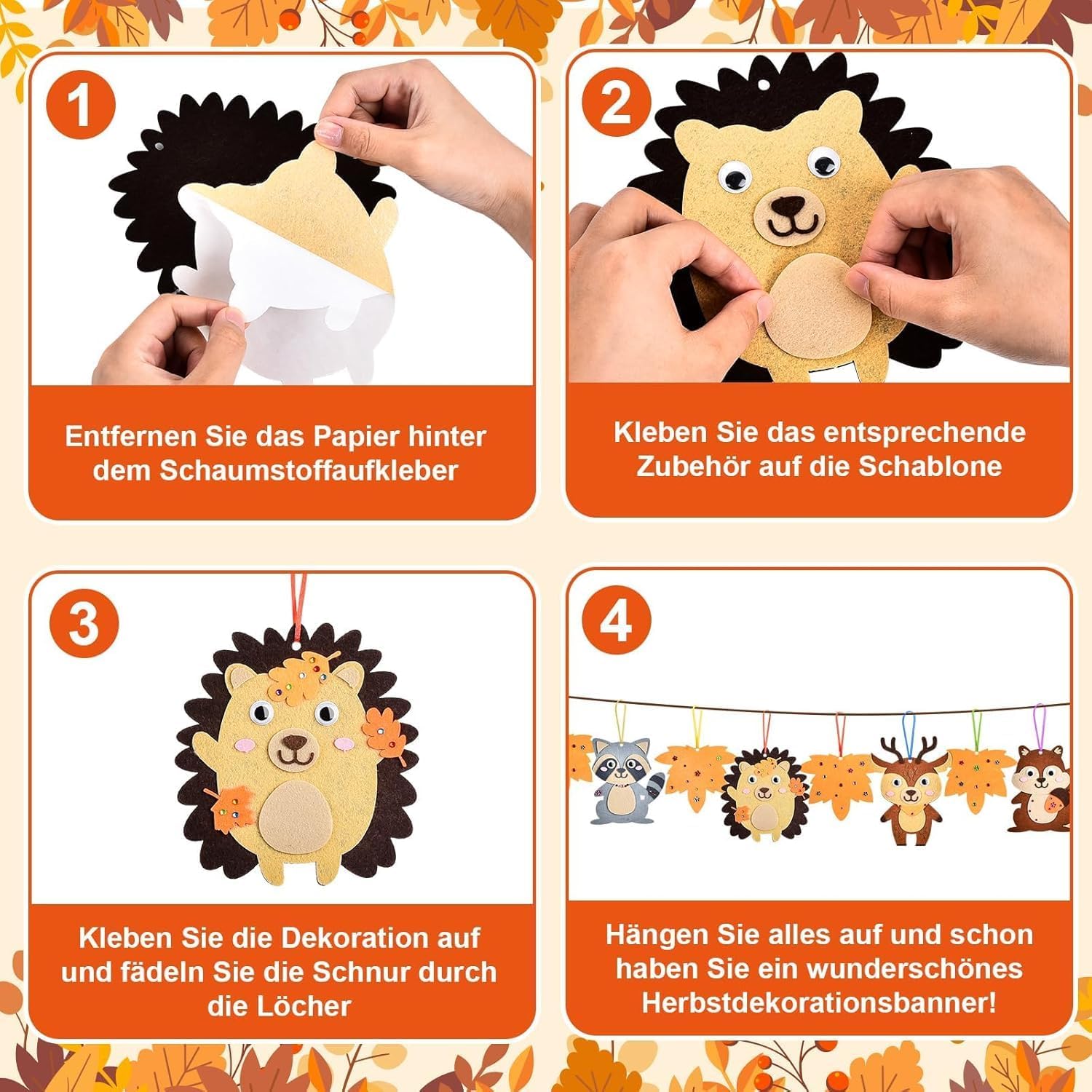 1

Entfernen Sie das Papier hinter dem Schaumstoffaufkleber

2

Kleben Sie das entsprechende Zubehör auf die Schablone

3

Kleben Sie die Dekoration auf und fädeln Sie die Schnur durch die Löcher

4

Hängen Sie alles auf und schon haben Sie ein wunderschönes Herbstdekorationsbanner!