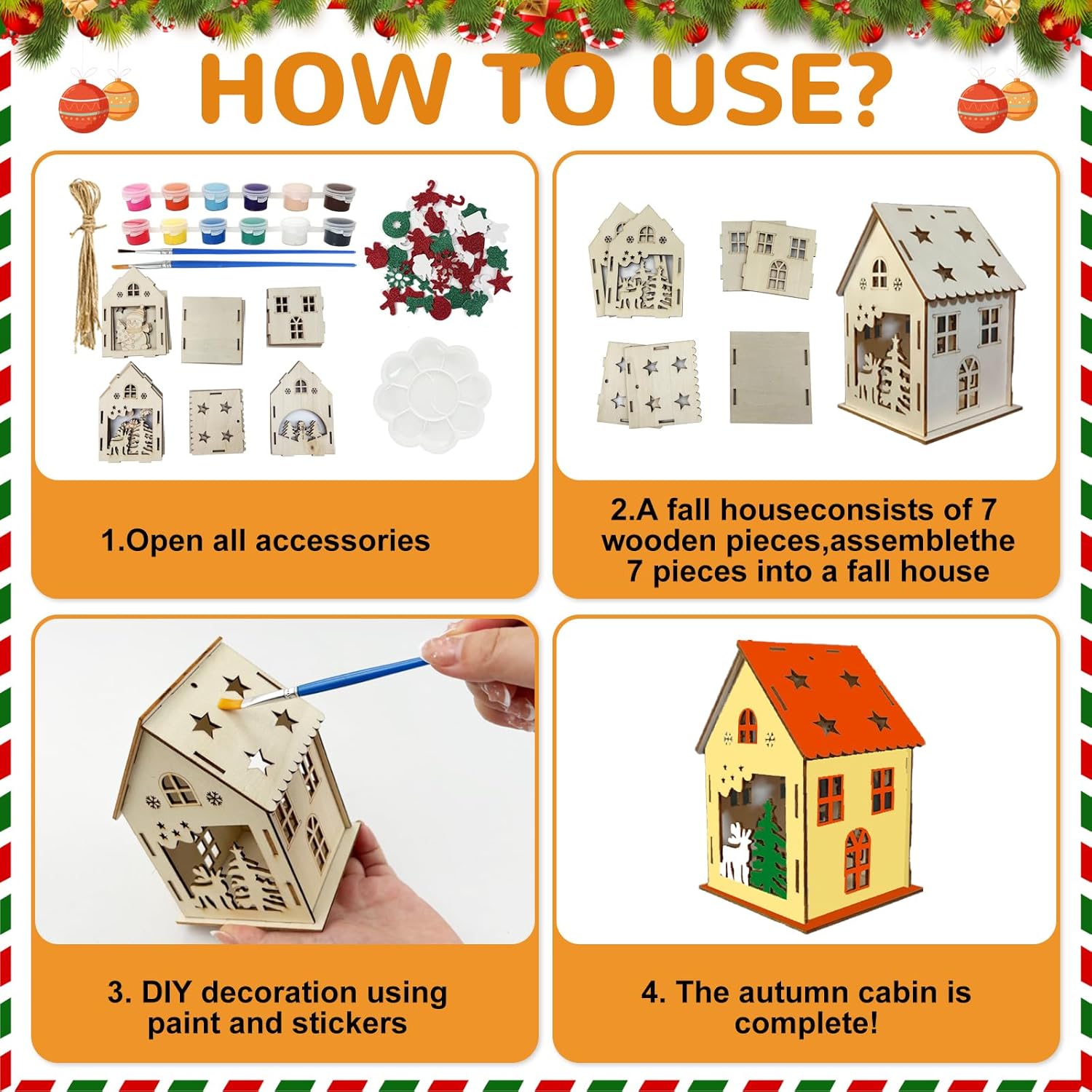 HOW TO USE?

1.Open all accessories

2.A fall houseconsists of 7 wooden pieces,assemblethe 7 pieces into a fall house

3. DIY decoration using paint and stickers

4. The autumn cabin is complete!