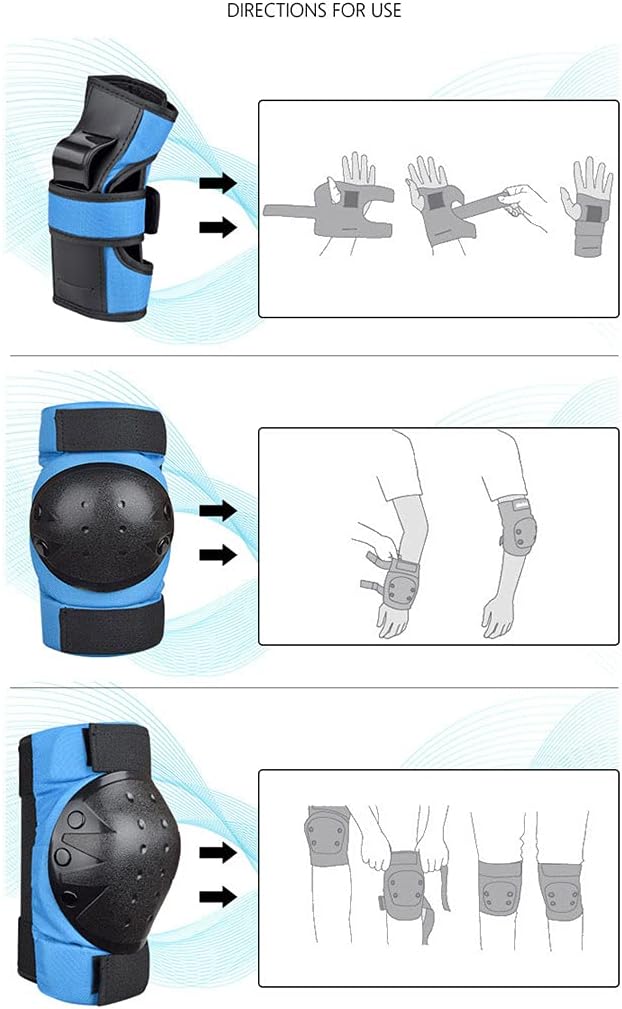 DIRECTIONS FOR USE