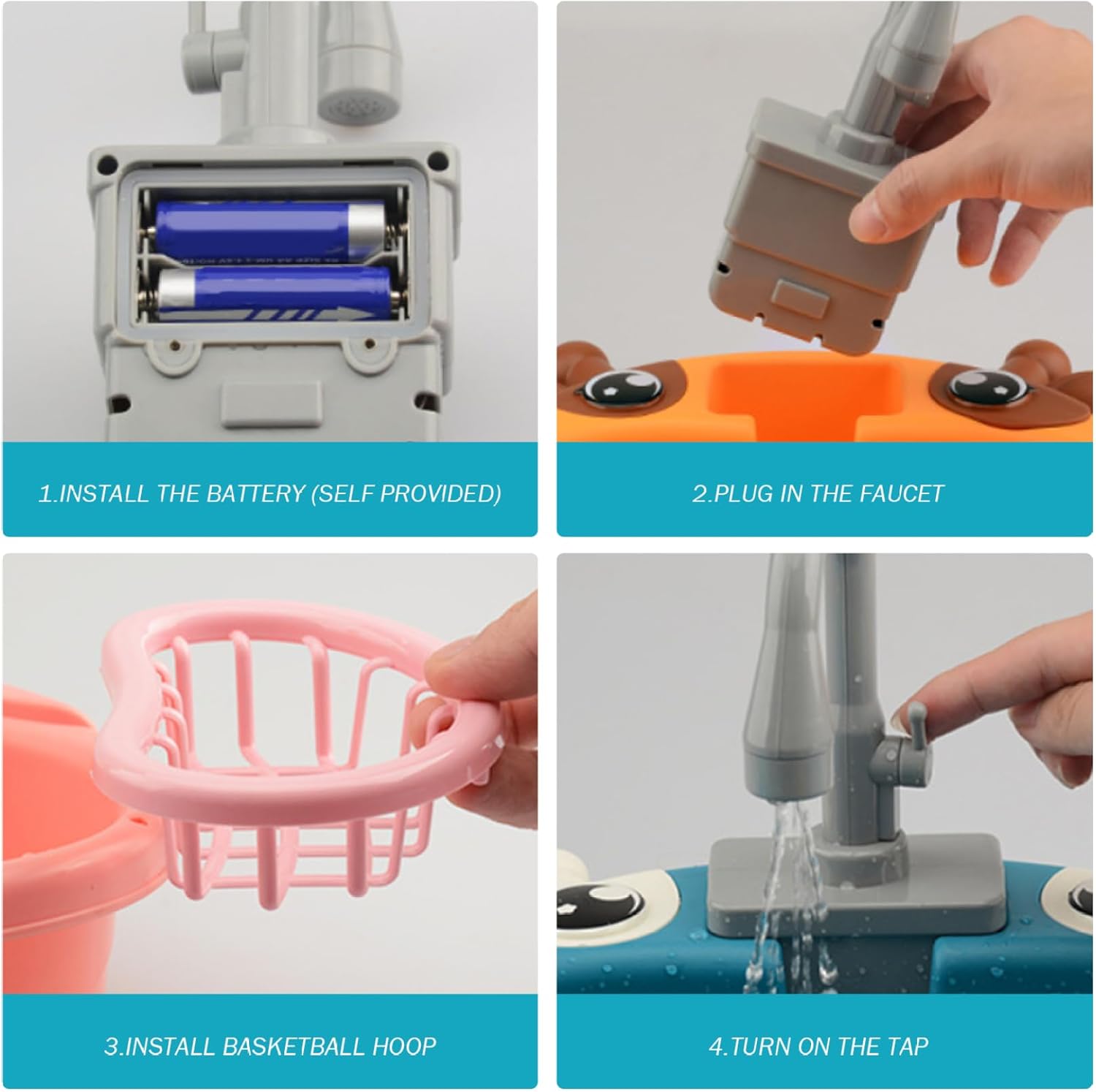 1.INSTALL THE BATTERY (SELF PROVIDED)

2.PLUG IN THE FAUCET

3.INSTALL BASKETBALL HOOP

4.TURN ON THE TAP