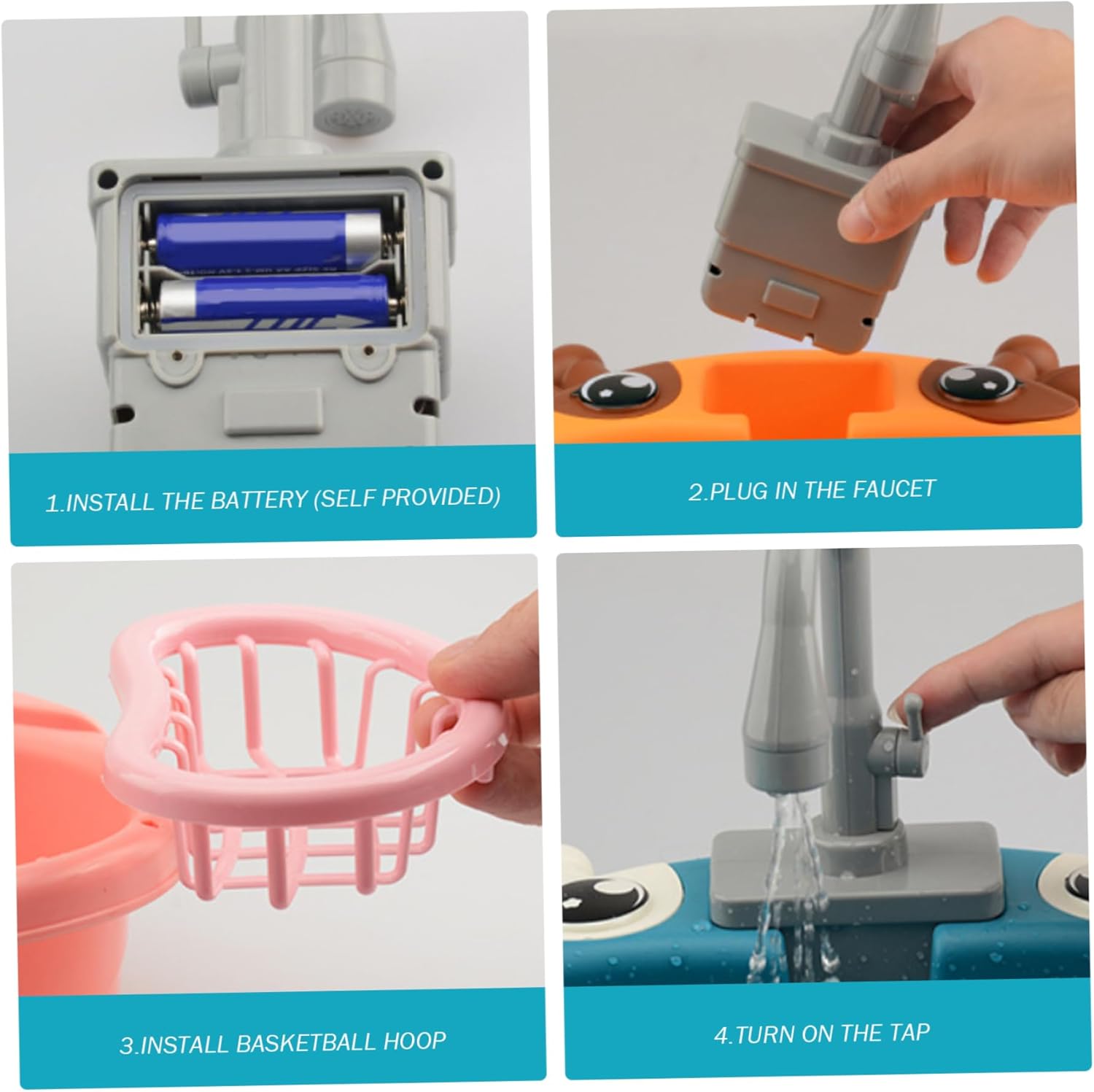 1.INSTALL THE BATTERY (SELF PROVIDED)

2.PLUG IN THE FAUCET

3.INSTALL BASKETBALL HOOP

4.TURN ON THE TAP