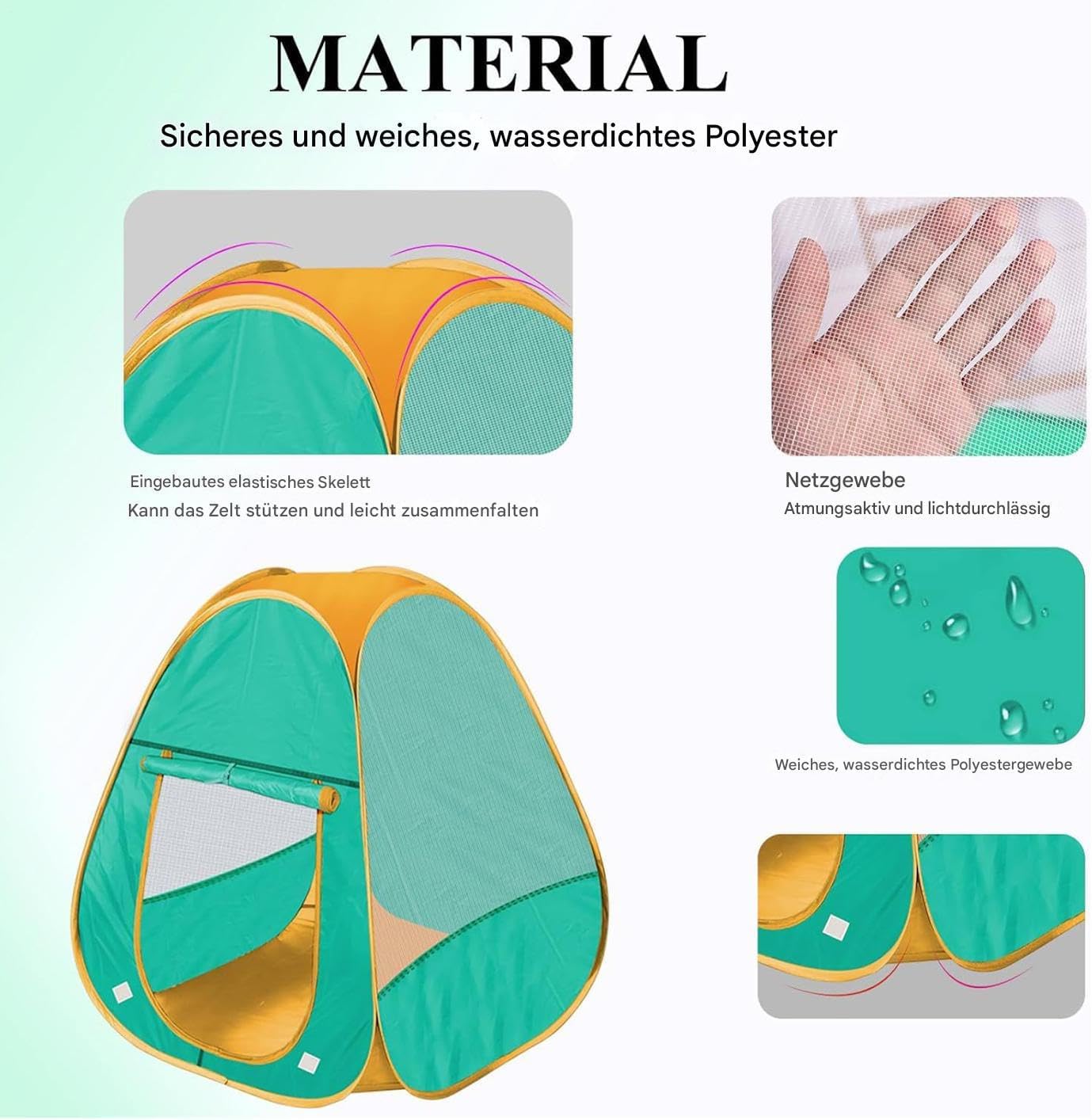 MATERIAL

Sicheres und weiches, wasserdichtes Polyester

Eingebautes elastisches Skelett
Kann das Zelt stützen und leicht zusammenfalten

Netzgewebe
Atmungsaktiv und lichtdurchlässig

Weiches, wasserdichtes Polyestergewebe