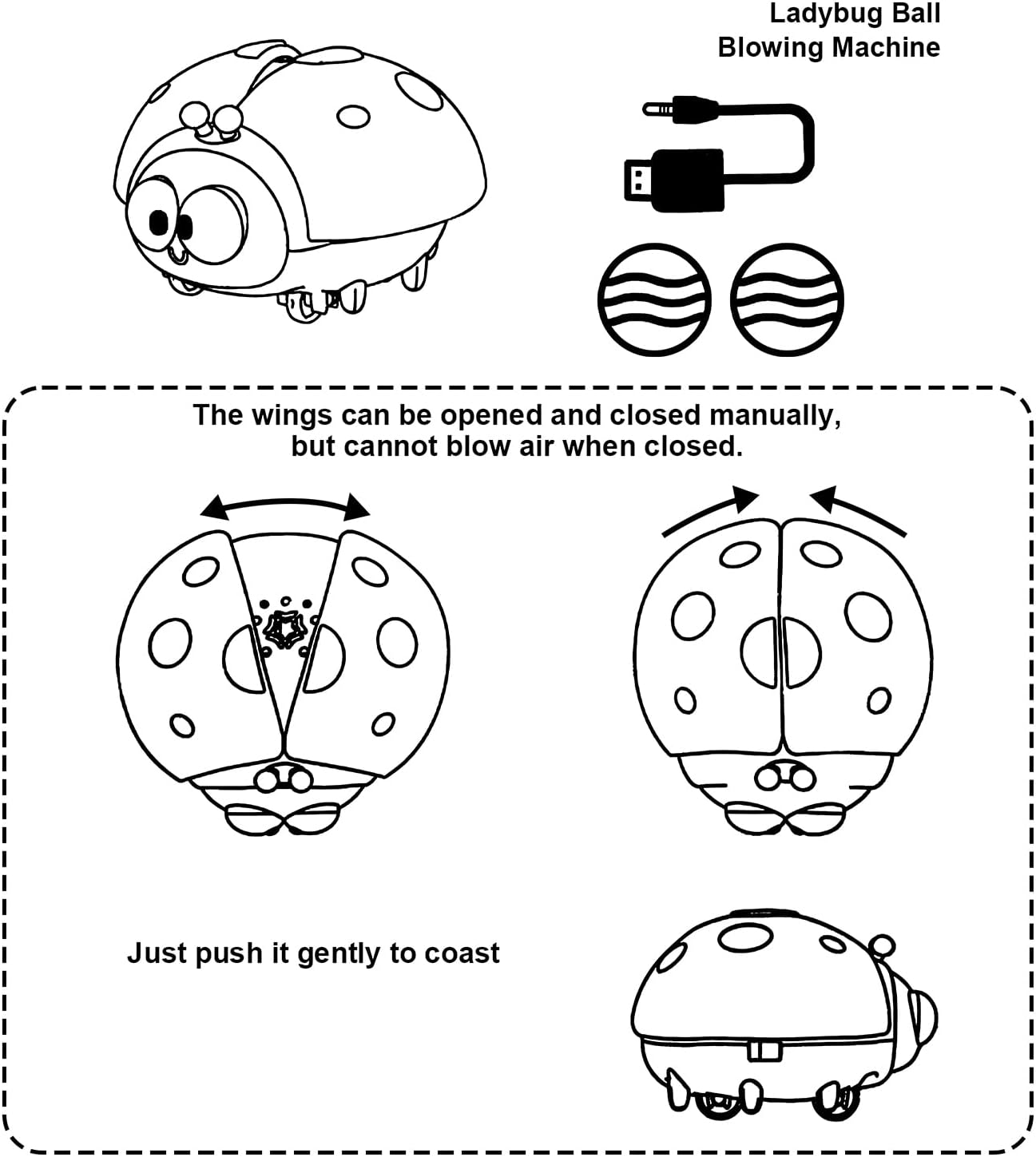 Ladybug Ball
Blowing Machine

The wings can be opened and closed manually, but cannot blow air when closed.

Just push it gently to coast