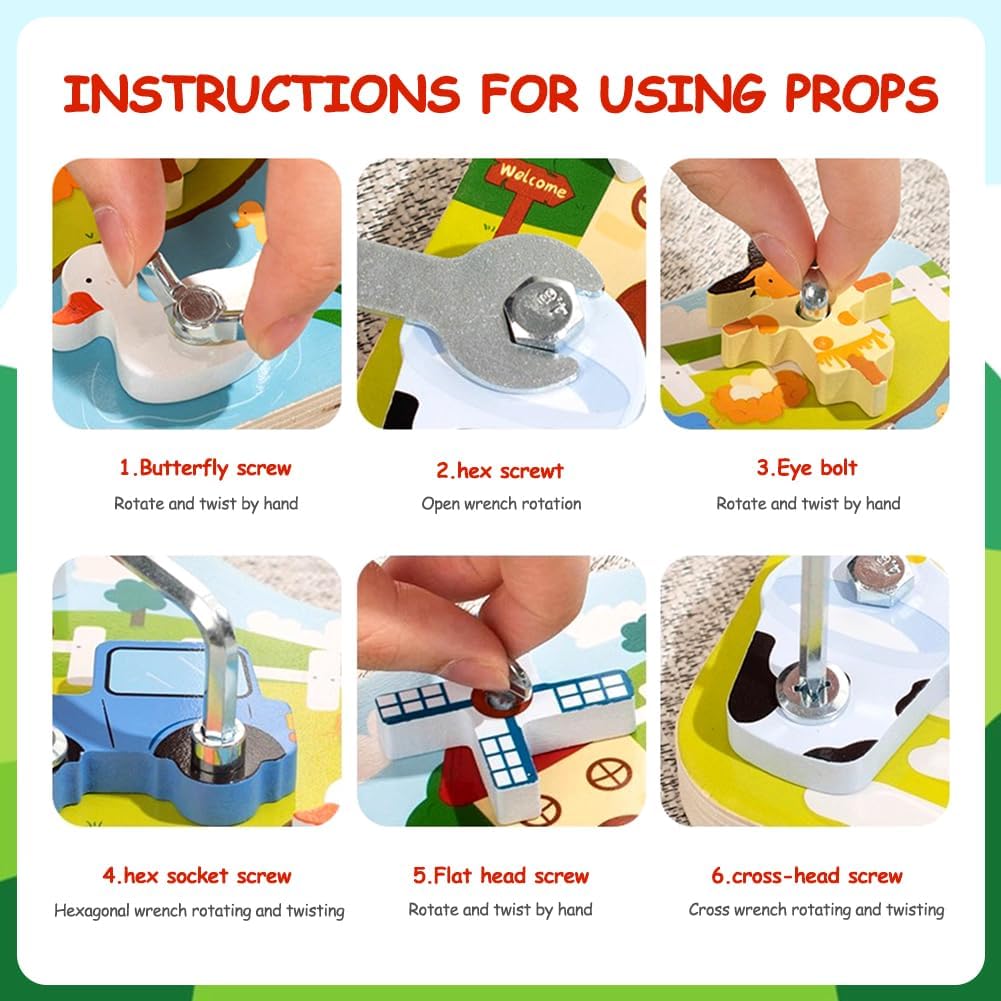 INSTRUCTIONS FOR USING PROPS

Welcome

1.Butterfly screw
Rotate and twist by hand

2.hex screwt
Open wrench rotation

3.Eye bolt
Rotate and twist by hand

4.hex socket screw
Hexagonal wrench rotating and twisting

5.Flat head screw
Rotate and twist by hand

6.cross-head screw
Cross wrench rotating and twisting