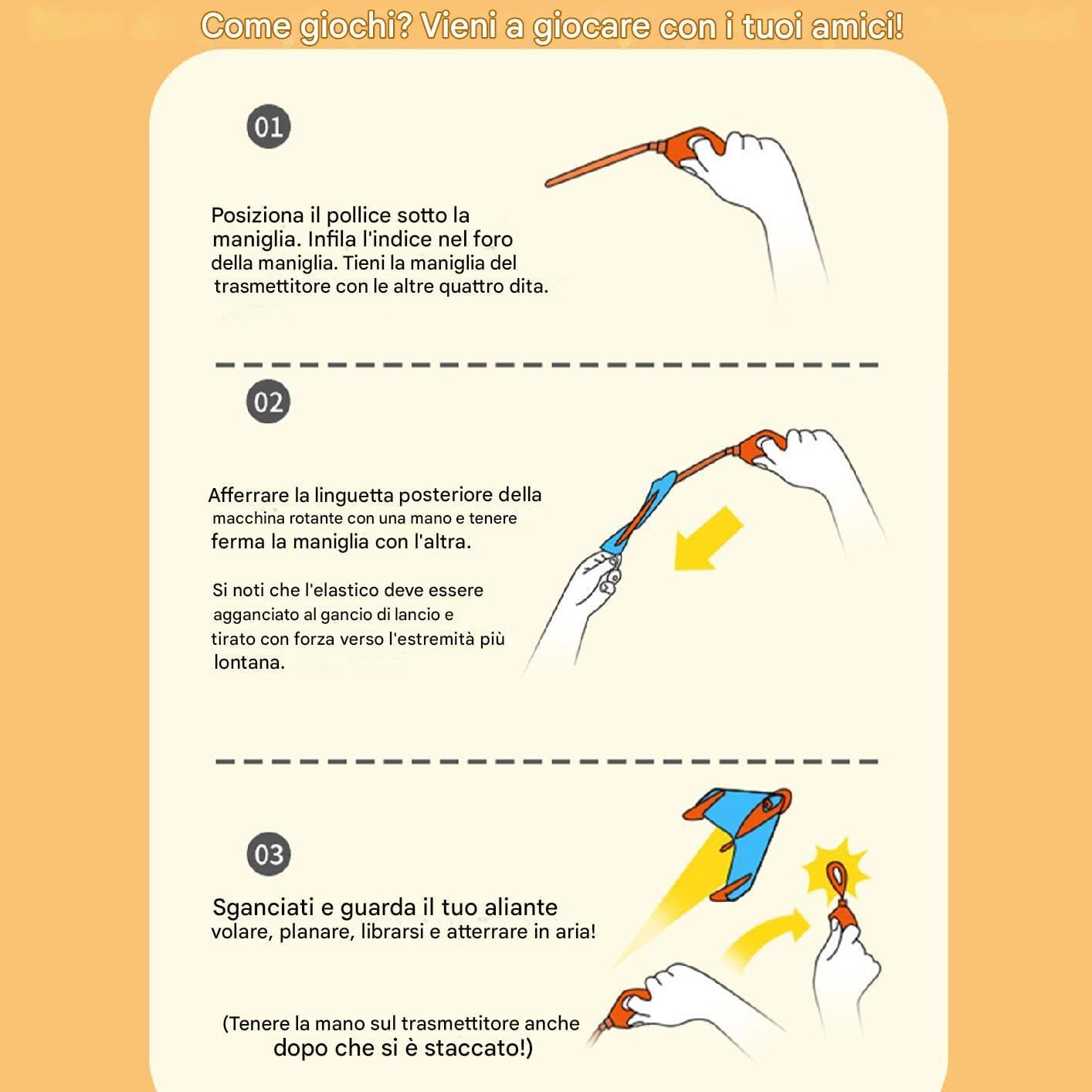 Come giochi? Vieni a giocare con i tuoi amici!

01

Posiziona il pollice sotto la maniglia. Infila l'indice nel foro della maniglia. Tieni la maniglia del trasmettitore con le altre quattro dita.

02

Afferrare la linguetta posteriore della macchina rotante con una mano e tenere ferma la maniglia con l'altra.

Si noti che l'elastico deve essere agganciato al gancio di lancio e tirato con forza verso l'estremità più lontana.

03

Sganciati e guarda il tuo aliante volare, planare, librarsi e atterrare in aria!

(Tenere la mano sul trasmettitore anche dopo che si è staccato!)