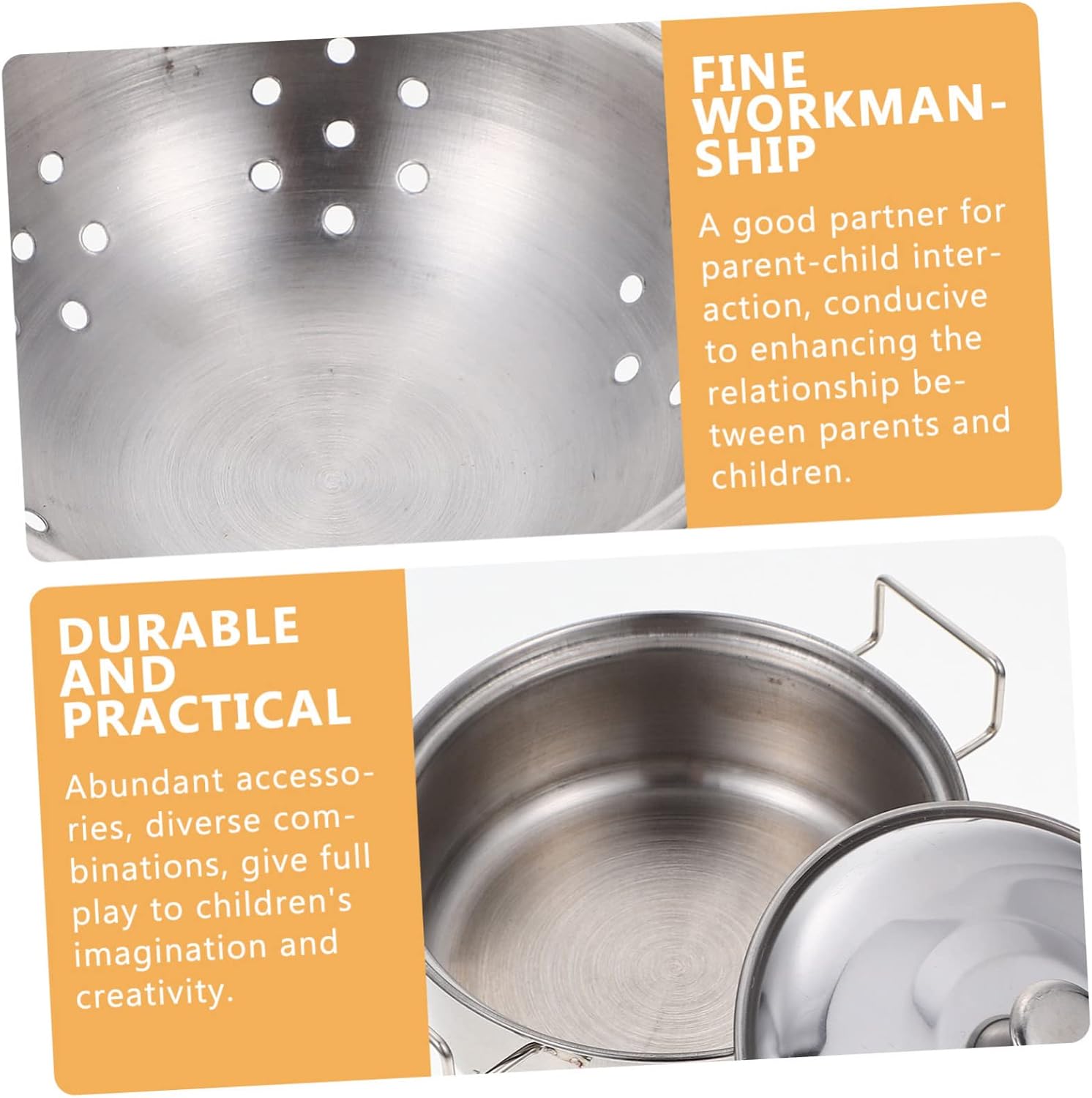 FINE WORKMANSHIP

A good partner for parent-child interaction, conducive to enhancing the relationship between parents and children.

DURABLE AND PRACTICAL

Abundant accessories, diverse combinations, give full play to children's imagination and creativity.