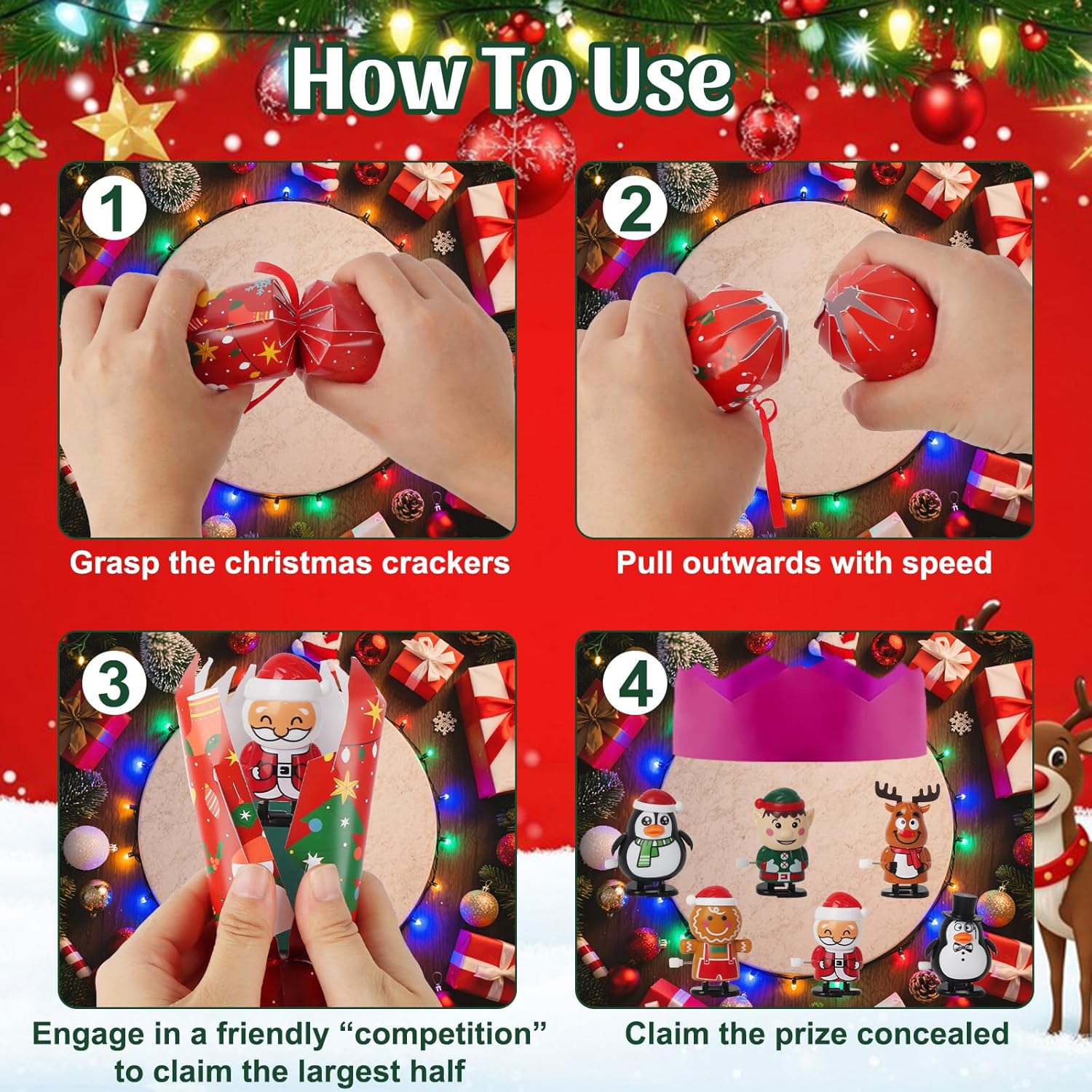 How To Use

1

Grasp the christmas crackers

2

Pull outwards with speed

3

Engage in a friendly “competition” to claim the largest half

4

Claim the prize concealed