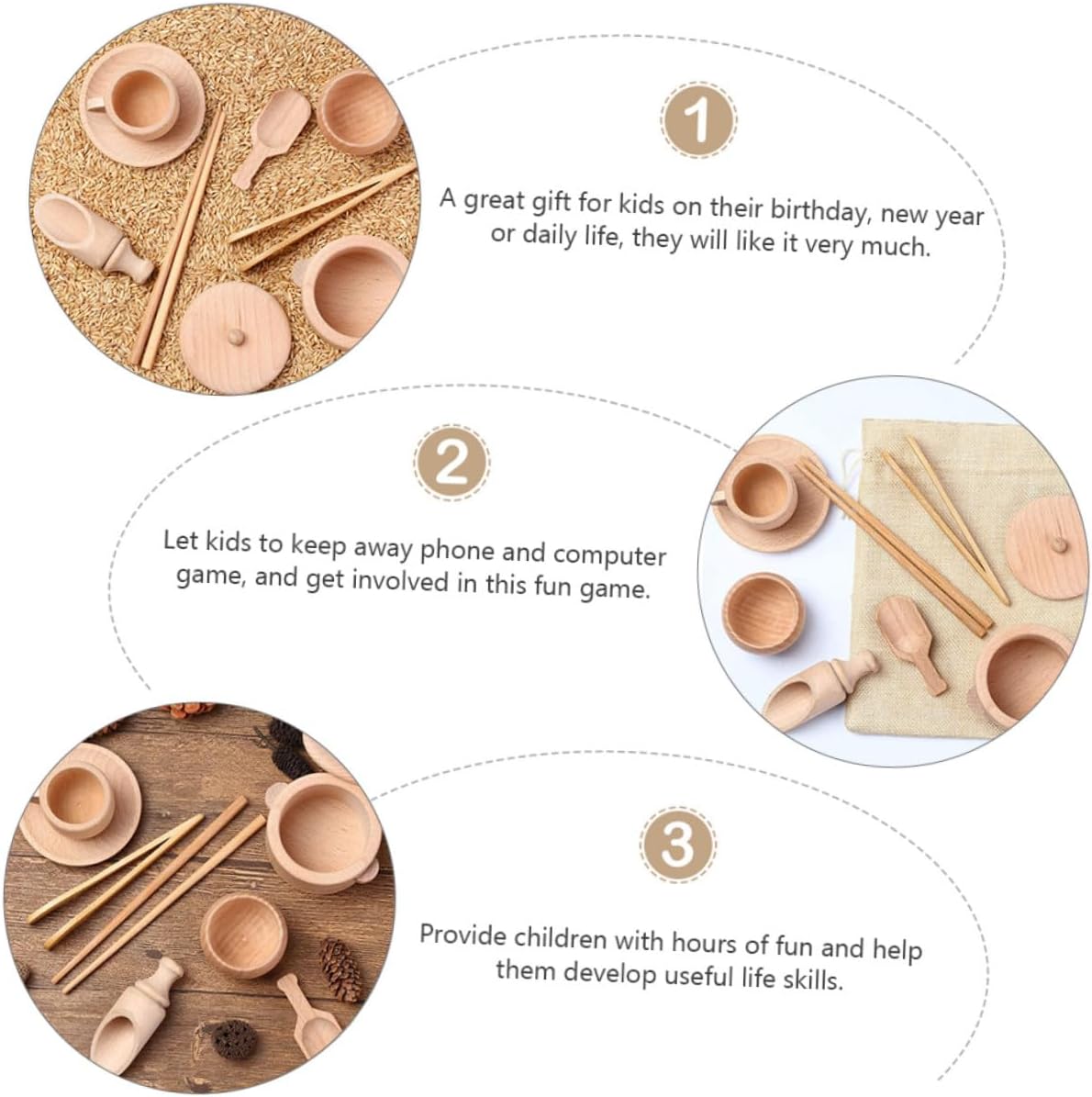 1

A great gift for kids on their birthday, new year or daily life, they will like it very much.

2

Let kids to keep away phone and computer game, and get involved in this fun game.

3

Provide children with hours of fun and help them develop useful life skills.