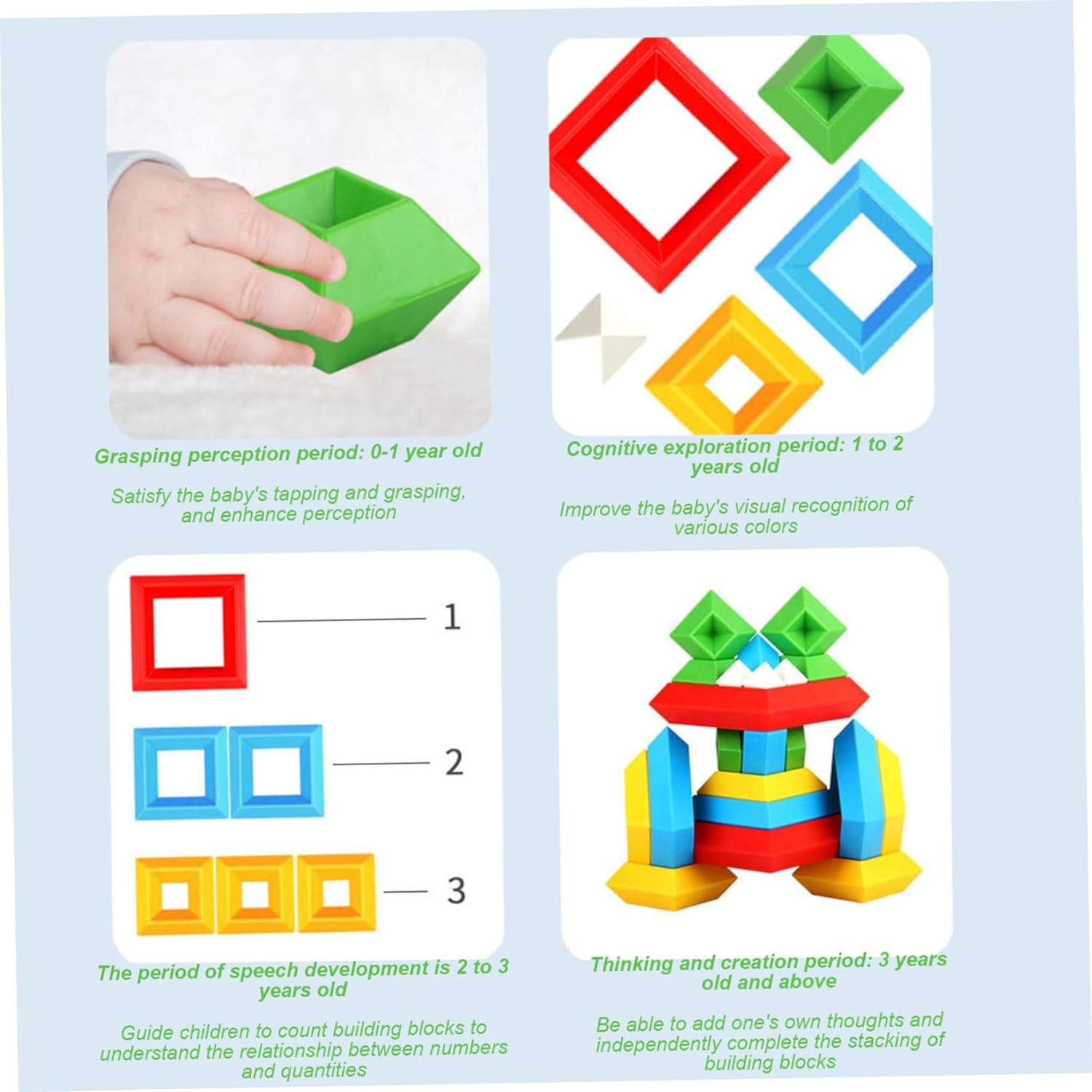 Grasping perception period: 0-1 year old

Satisfy the baby's tapping and grasping, and enhance perception

Cognitive exploration period: 1 to 2 years old

Improve the baby's visual recognition of various colors

1

2

3

The period of speech development is 2 to 3 years old

Guide children to count building blocks to understand the relationship between numbers and quantities

Thinking and creation period: 3 years old and above

Be able to add one's own thoughts and independently complete the stacking of building blocks