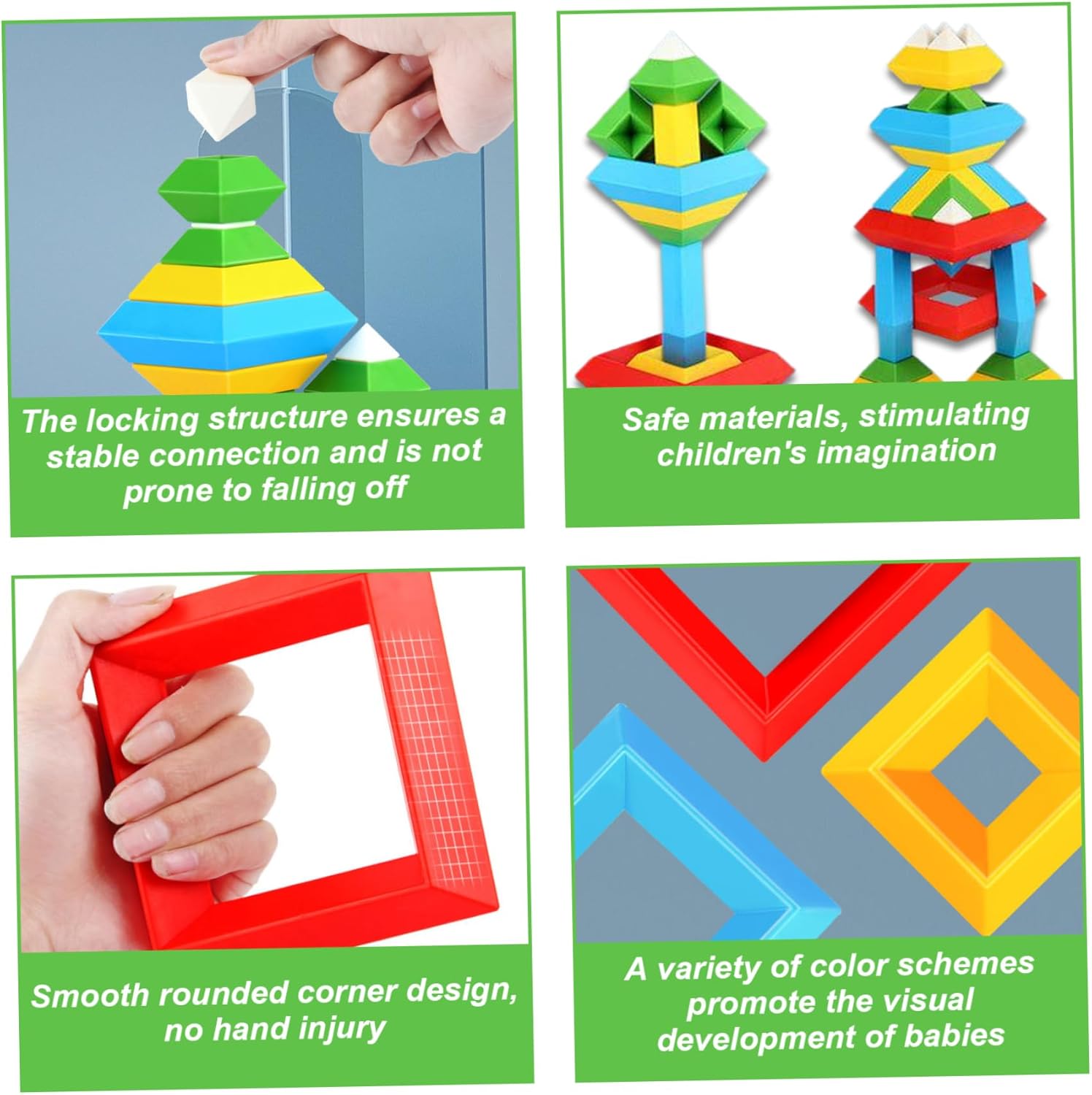 The locking structure ensures a stable connection and is not prone to falling off

Safe materials, stimulating children's imagination

Smooth rounded corner design, no hand injury

A variety of color schemes promote the visual development of babies