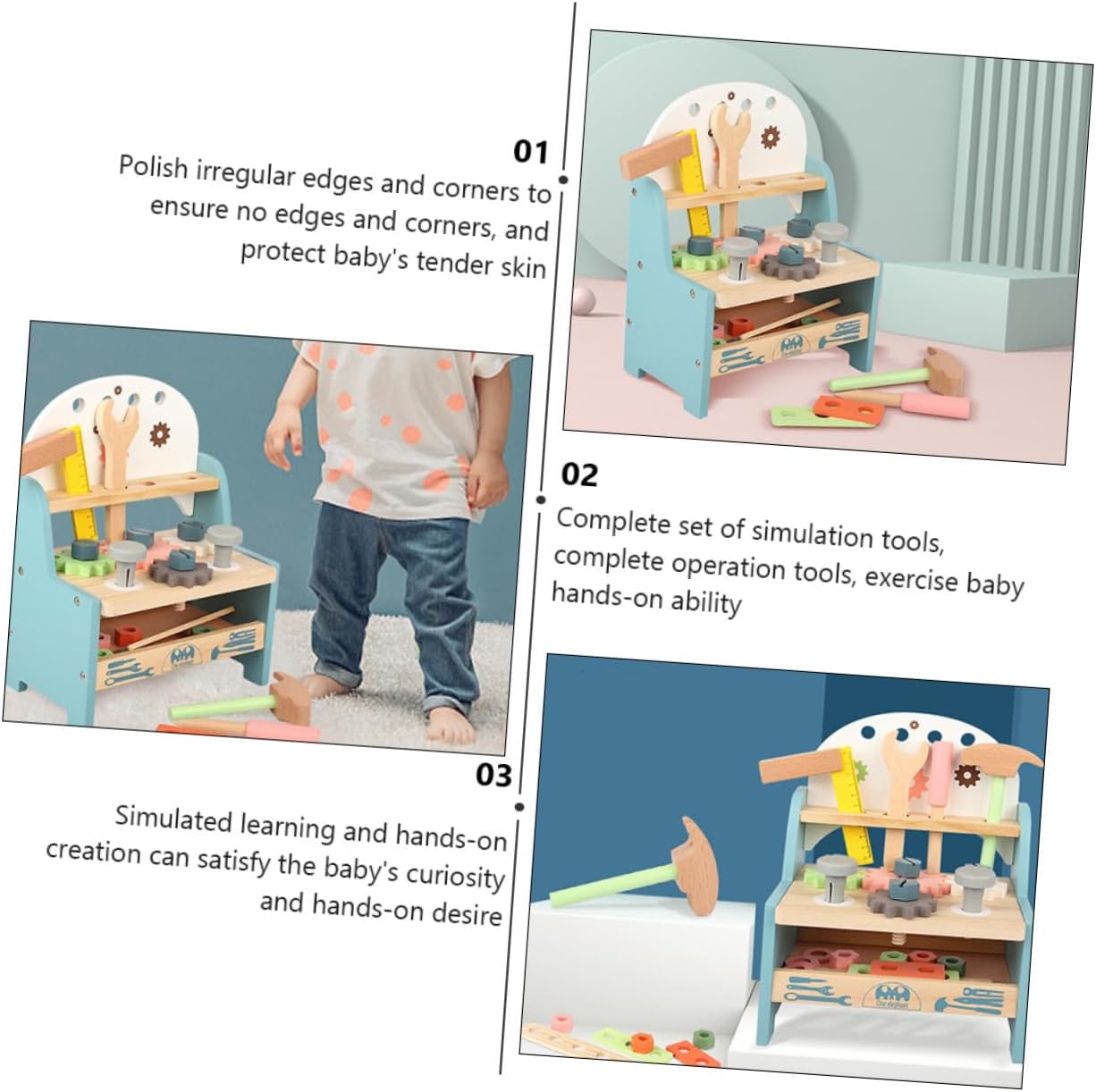 01
Polish irregular edges and corners to ensure no edges and corners, and protect baby's tender skin

02
Complete set of simulation tools, complete operation tools, exercise baby hands-on ability

03
Simulated learning and hands-on creation can satisfy the baby's curiosity and hands-on desire