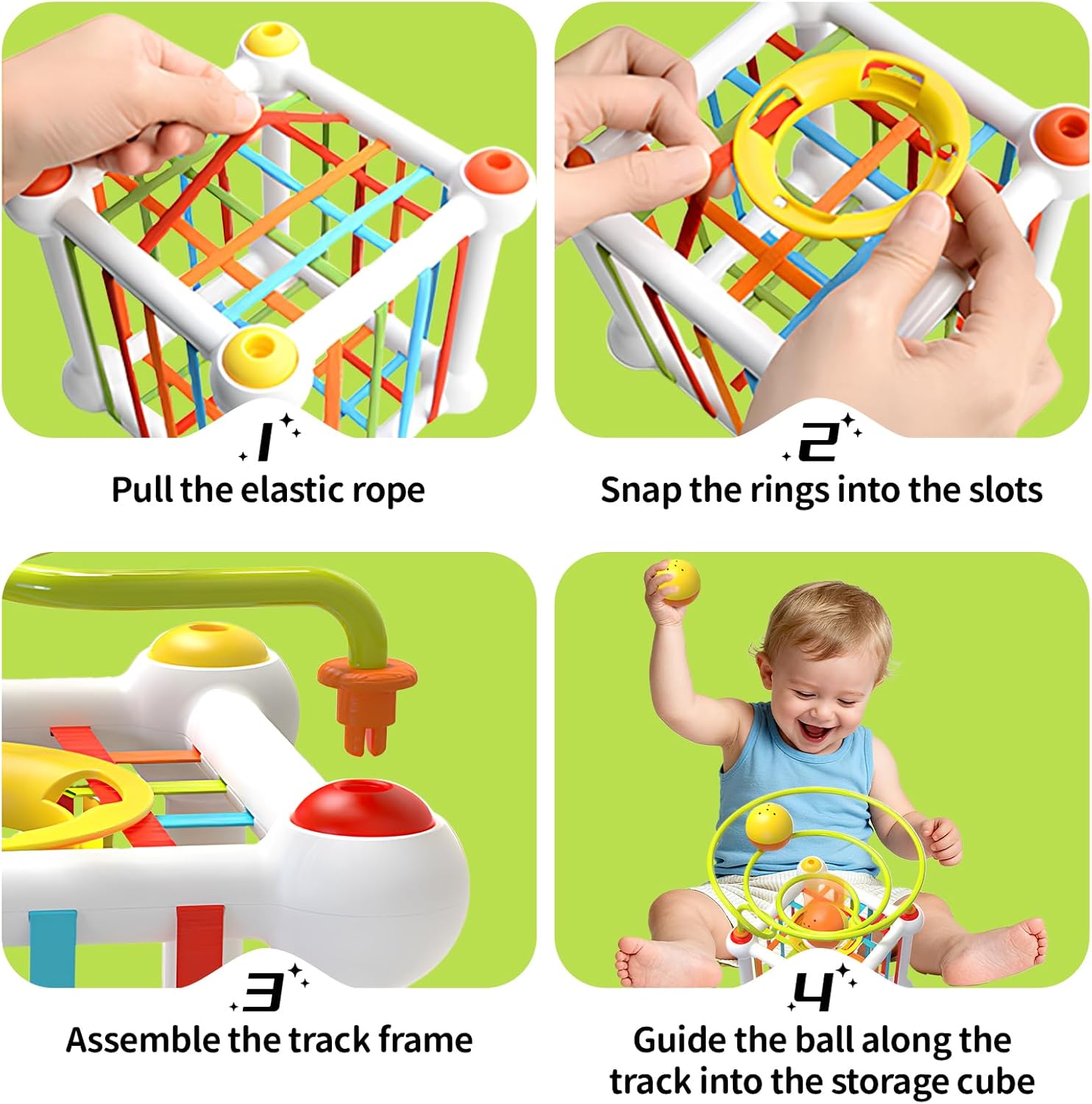 1
Pull the elastic rope

2
Snap the rings into the slots

3
Assemble the track frame

4
Guide the ball along the track into the storage cube