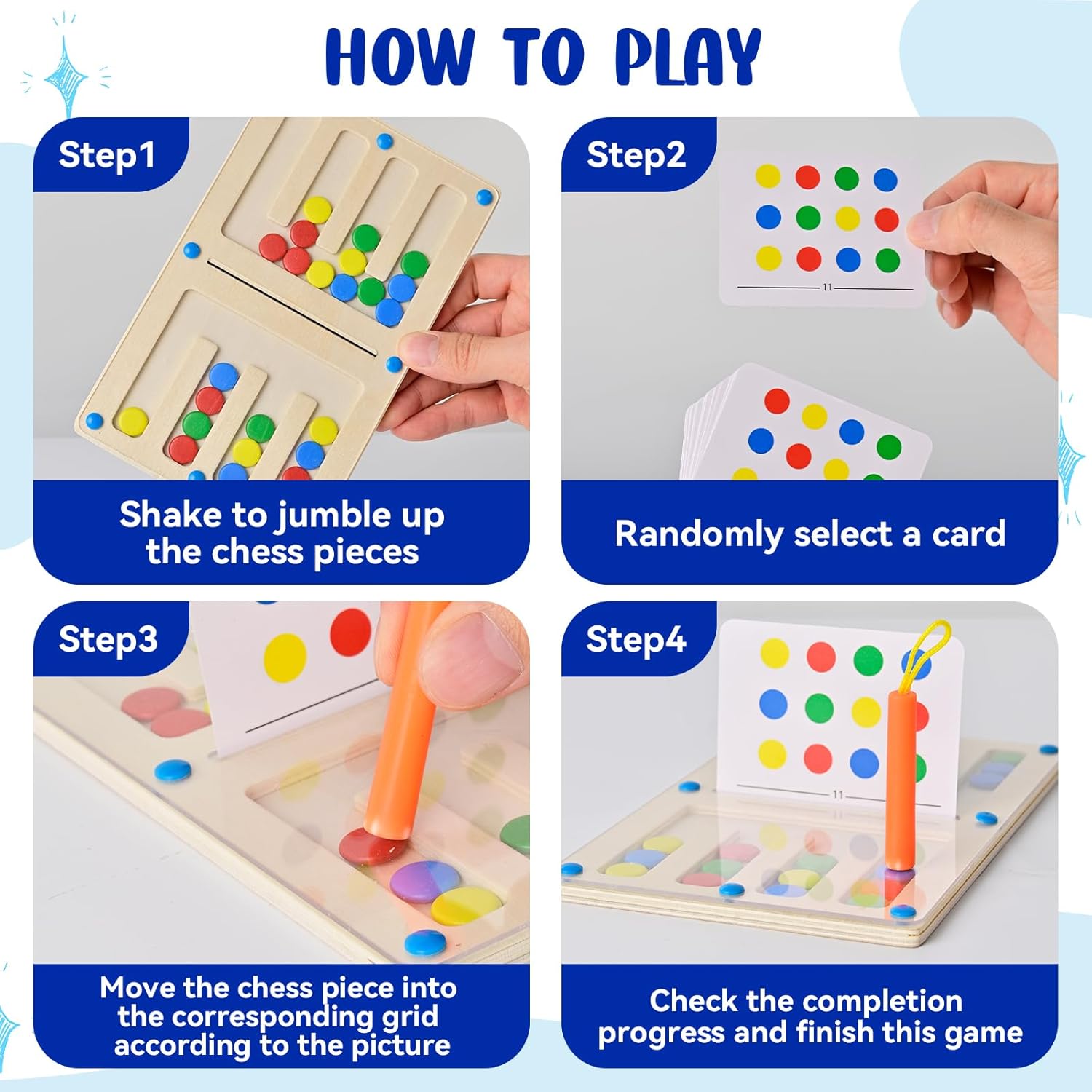 HOW TO PLAY

Step1

Shake to jumble up the chess pieces

Step2

11

Randomly select a card

Step3

Move the chess piece into the corresponding grid according to the picture

Step4

11

Check the completion progress and finish this game