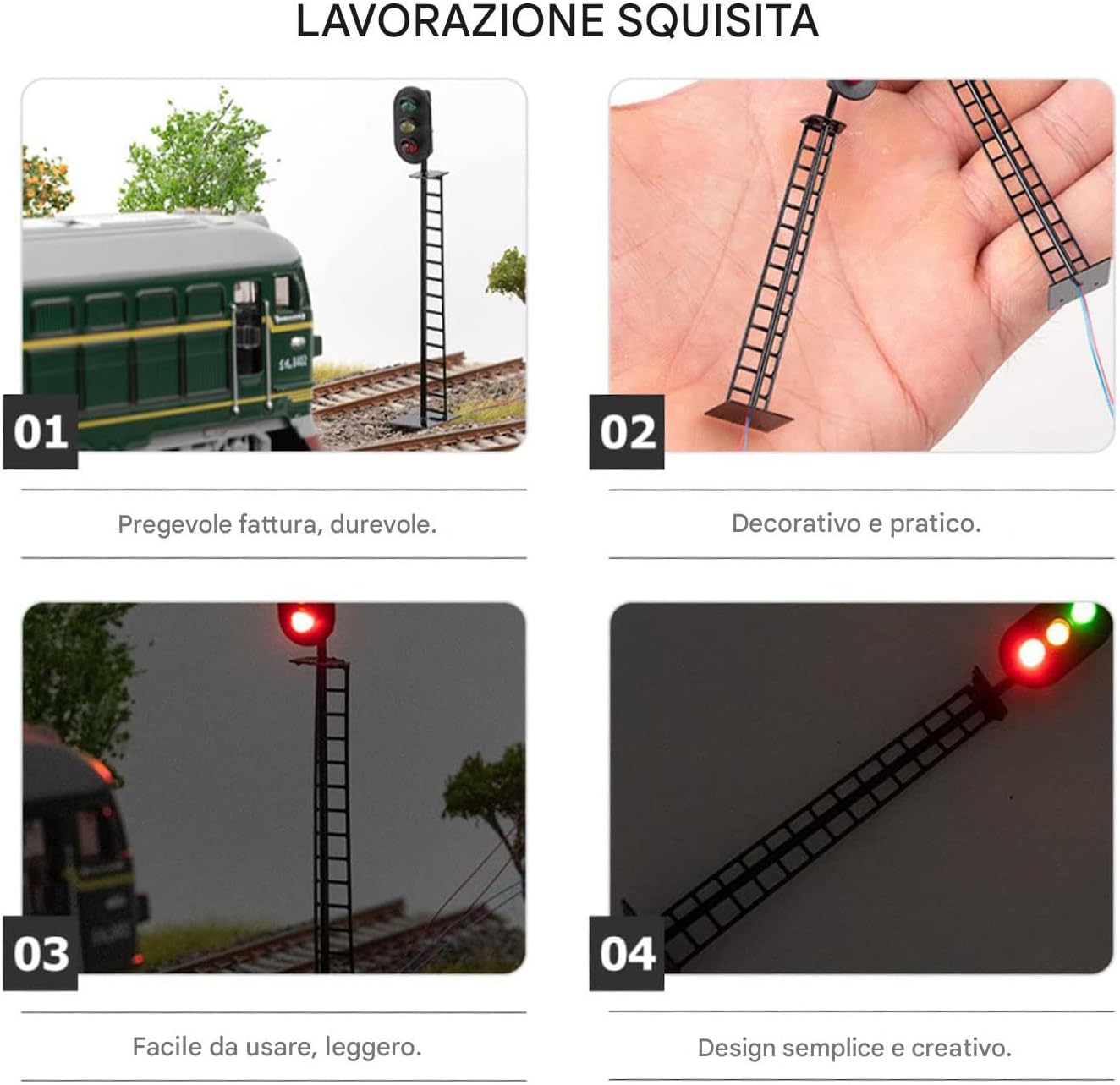 LAVORAZIONE SQUISITA

01

Pregevole fattura, durevole.

02

Decorativo e pratico.

03

Facile da usare, leggero.

04

Design semplice e creativo.