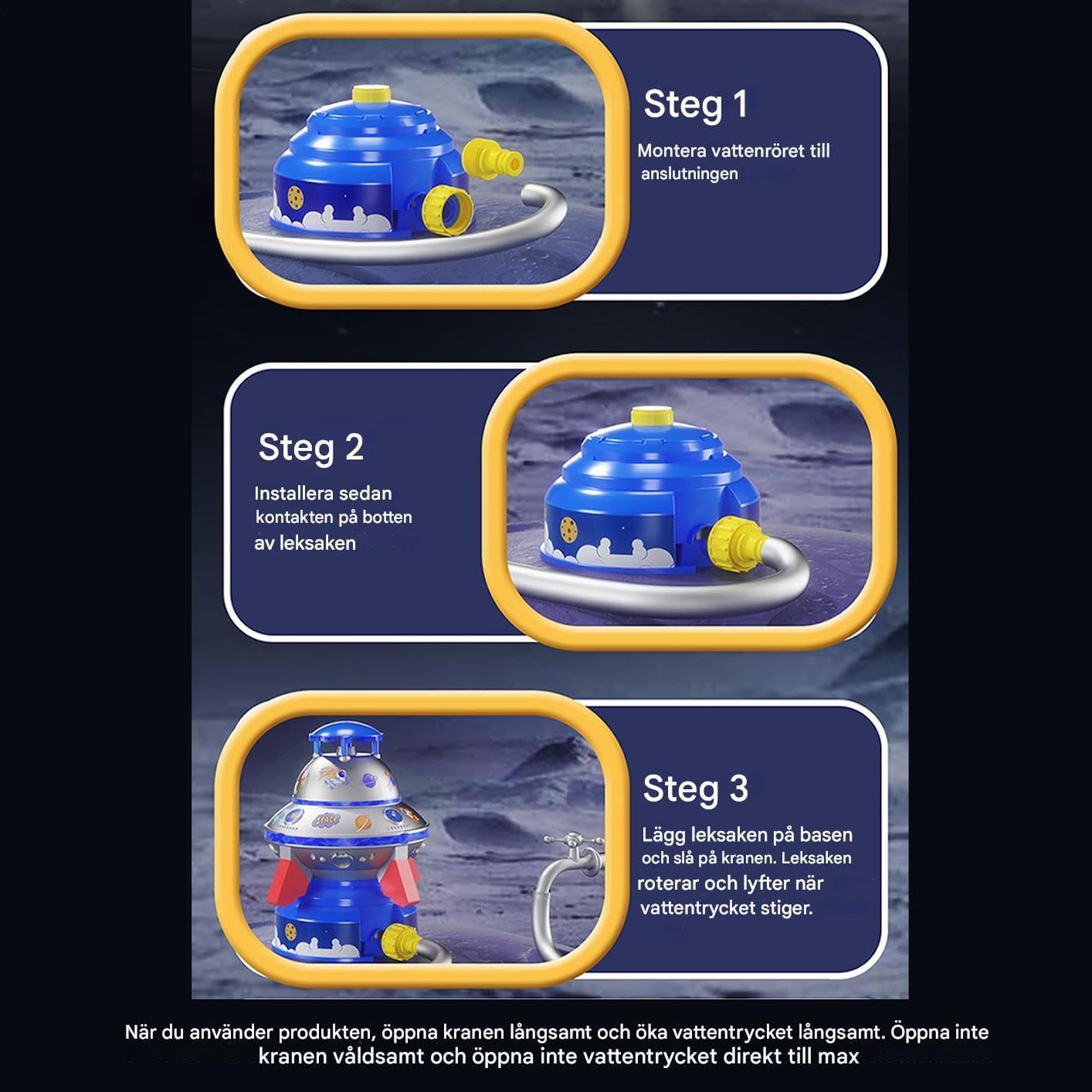 Steg 1

Montera vattenröret till anslutningen

Steg 2

Installera sedan kontakten på botten av leksaken

SPACE

Steg 3

Lägg leksaken på basen och slå på kranen. Leksaken roterar och lyfter när vattentrycket stiger.

När du använder produkten, öppna kranen långsamt och öka vattentrycket långsamt. Öppna inte kranen våldsamt och öppna inte vattentrycket direkt till max