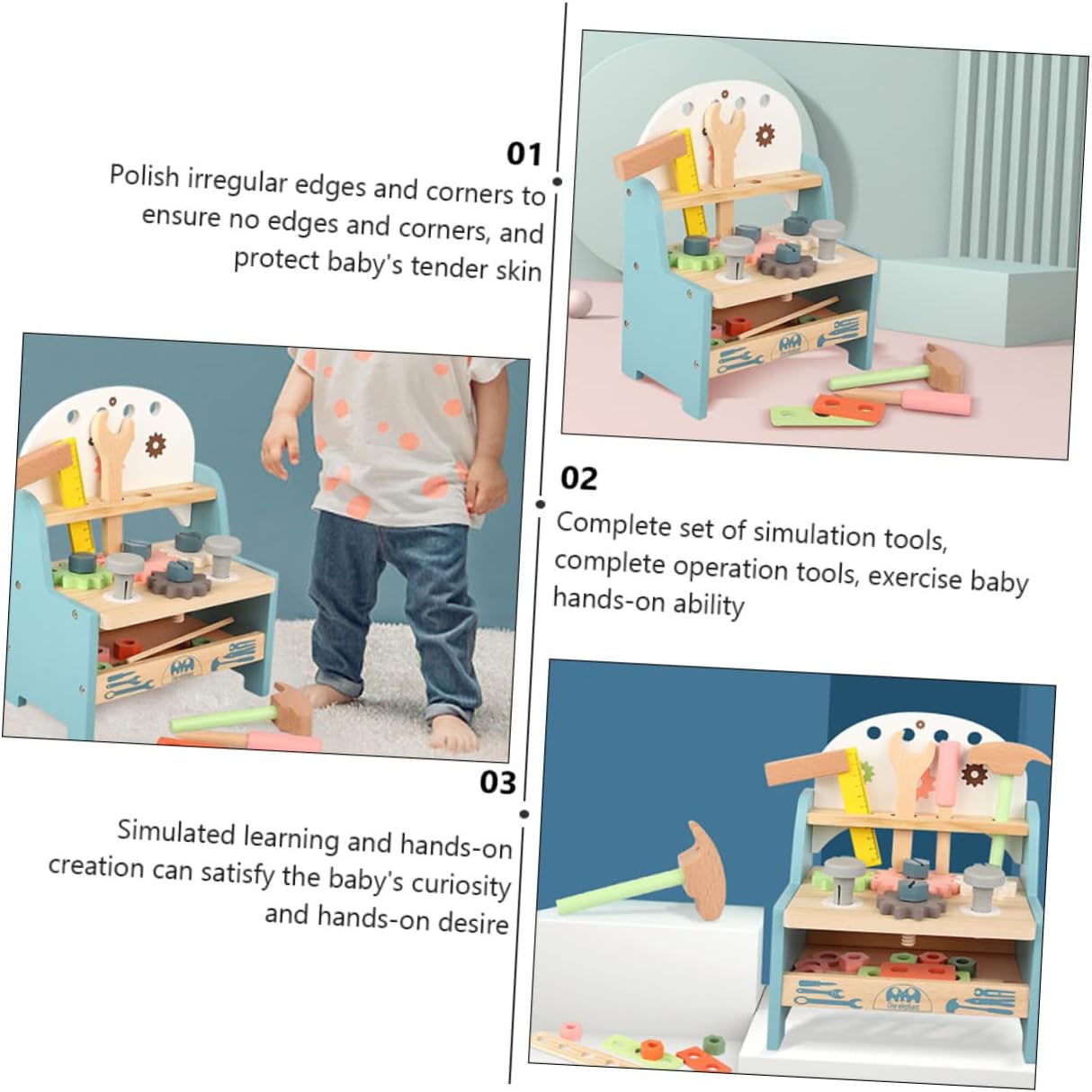 01
Polish irregular edges and corners to ensure no edges and corners, and protect baby's tender skin

02
Complete set of simulation tools, complete operation tools, exercise baby hands-on ability

03
Simulated learning and hands-on creation can satisfy the baby's curiosity and hands-on desire