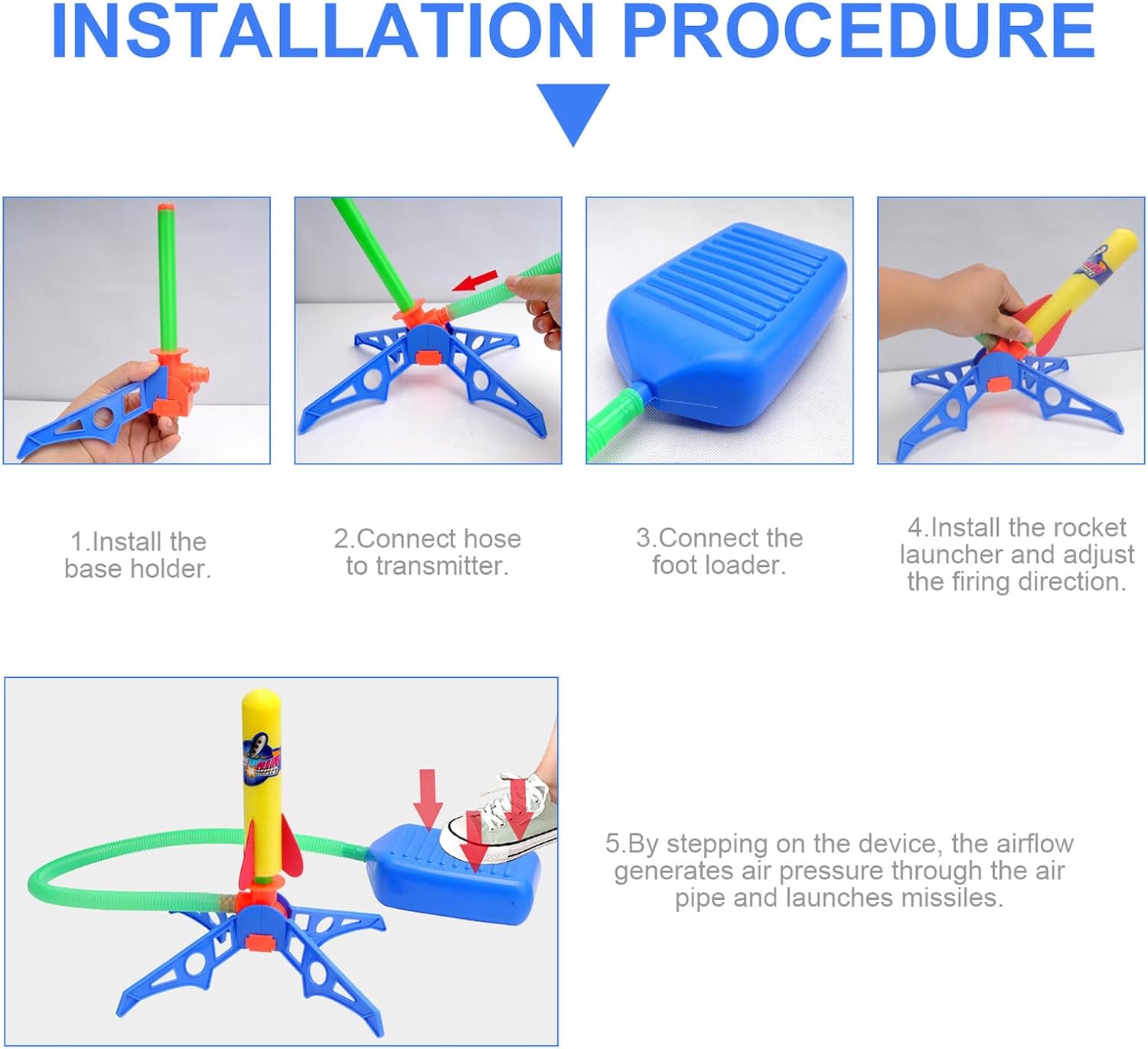 INSTALLATION PROCEDURE

1.Install the base holder.

2.Connect hose to transmitter.

3.Connect the foot loader.

4.Install the rocket launcher and adjust the firing direction.

5.By stepping on the device, the airflow generates air pressure through the air pipe and launches missiles.