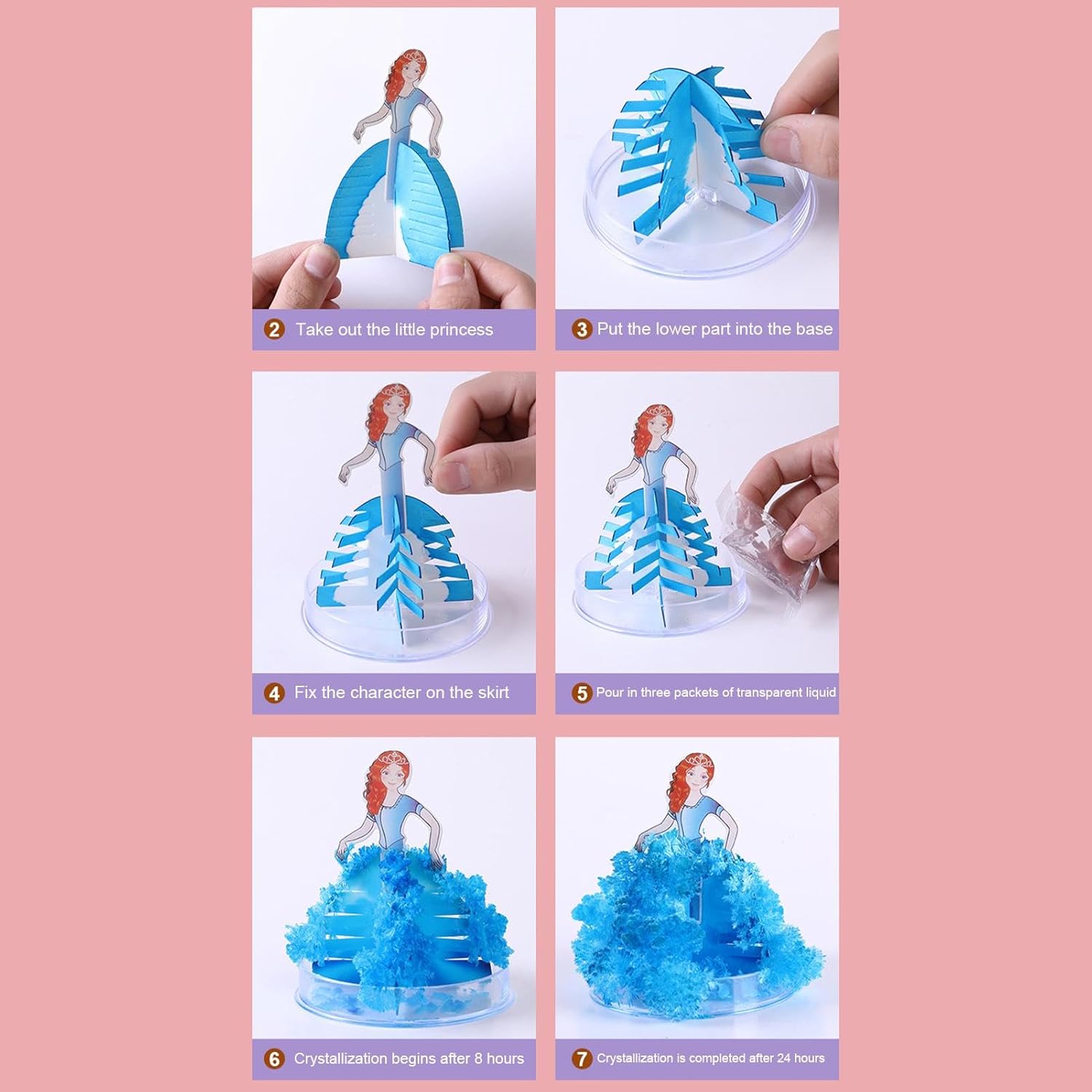 2 Take out the little princess

3 Put the lower part into the base

4 Fix the character on the skirt

5 Pour in three packets of transparent liquid

6 Crystallization begins after 8 hours

7 Crystallization is completed after 24 hours