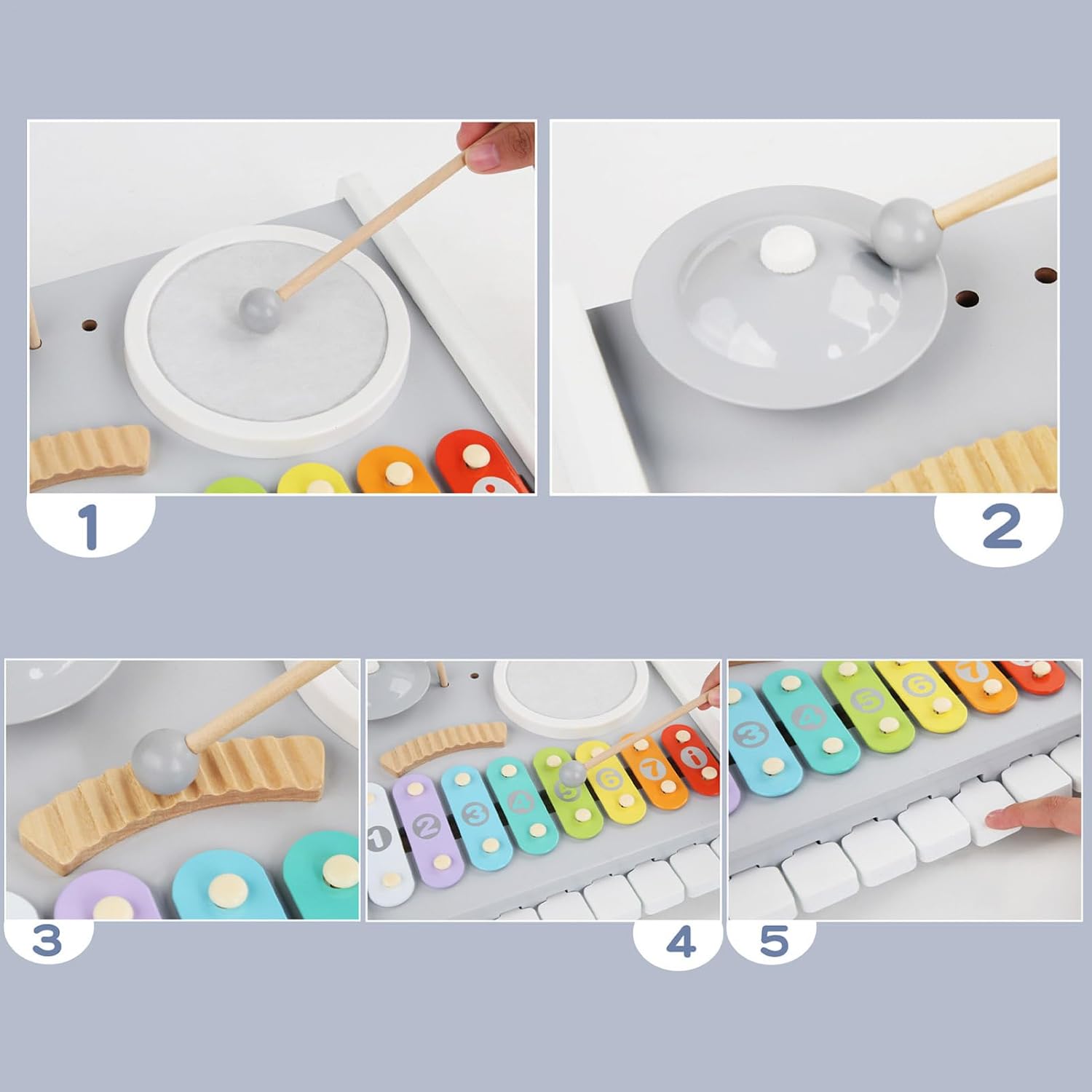 1

2

3

1 2 3 4 5 6 7 i

4

3 4 5 6 7

5