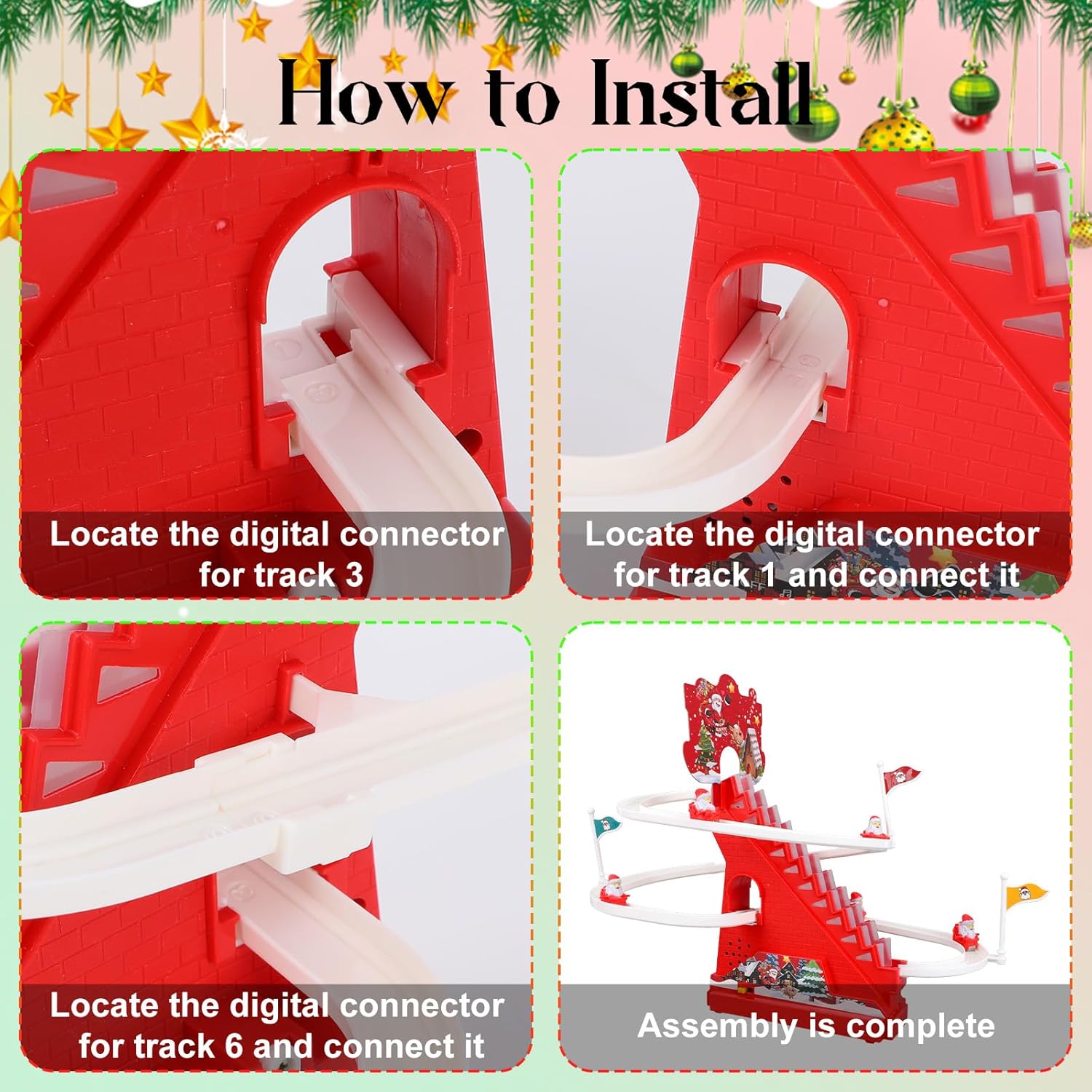 How to Install

Locate the digital connector for track 3

Locate the digital connector for track 1 and connect it

Locate the digital connector for track 6 and connect it

Assembly is complete