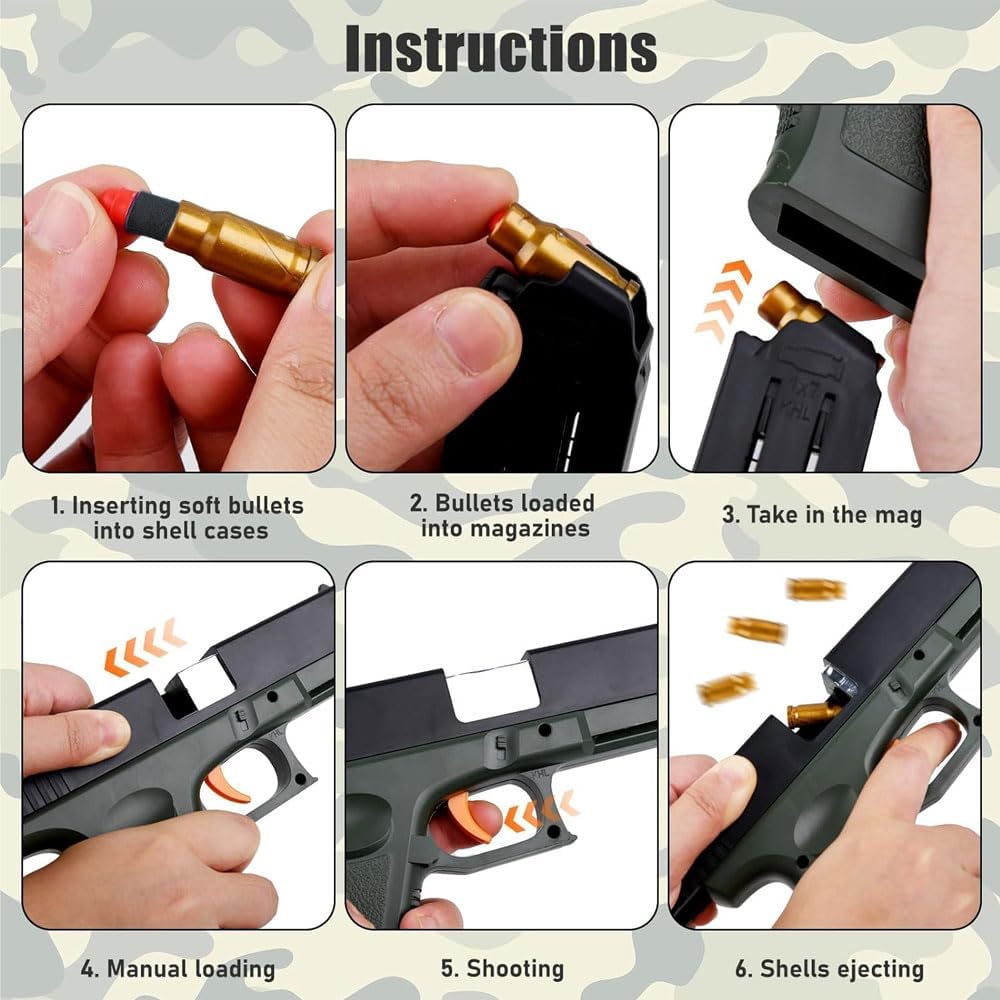 Instructions

1. Inserting soft bullets into shell cases

2. Bullets loaded into magazines

3. Take in the mag

4. Manual loading

5. Shooting

6. Shells ejecting