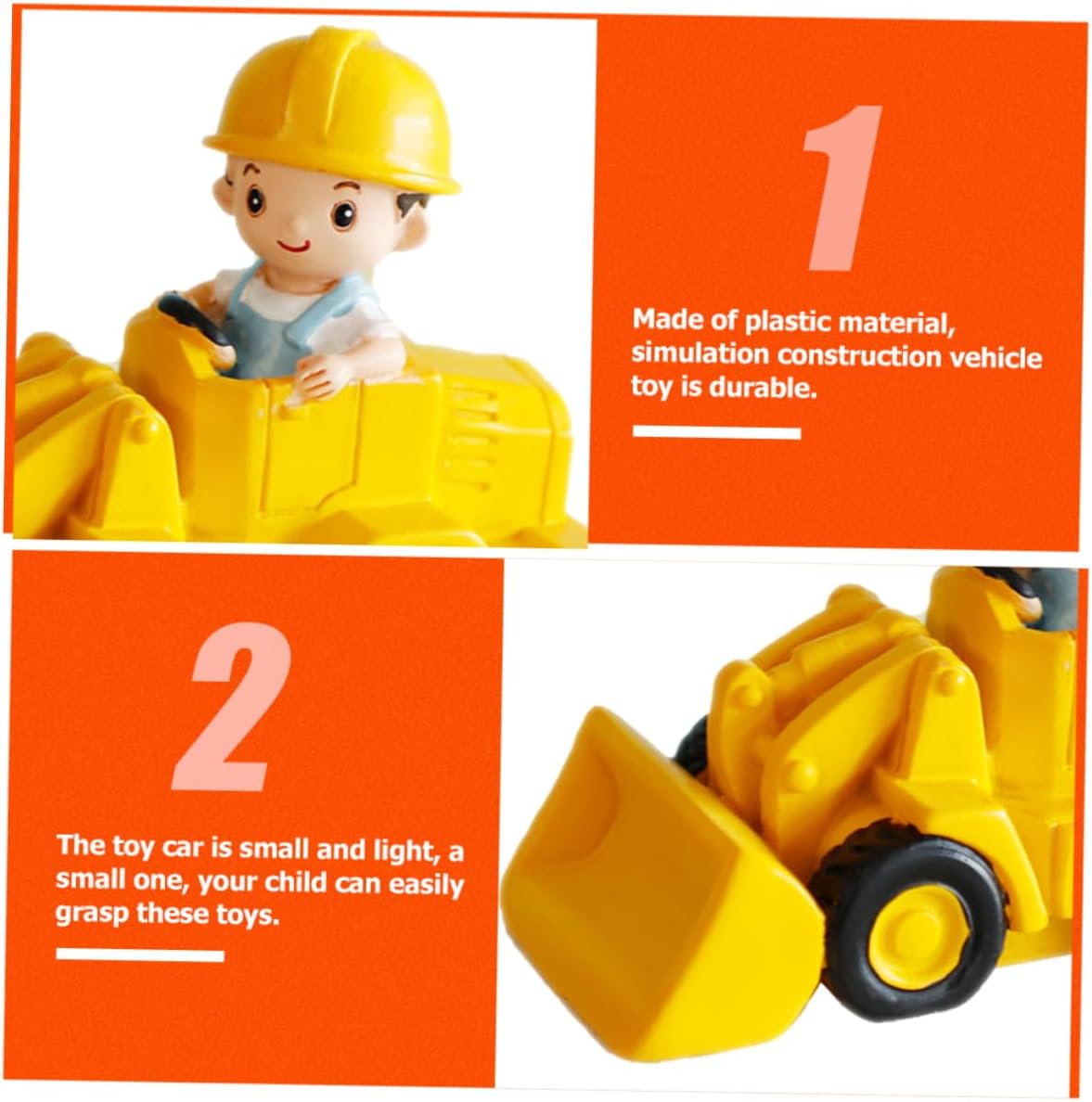 1

Made of plastic material, simulation construction vehicle toy is durable.

2

The toy car is small and light, a small one, your child can easily grasp these toys.