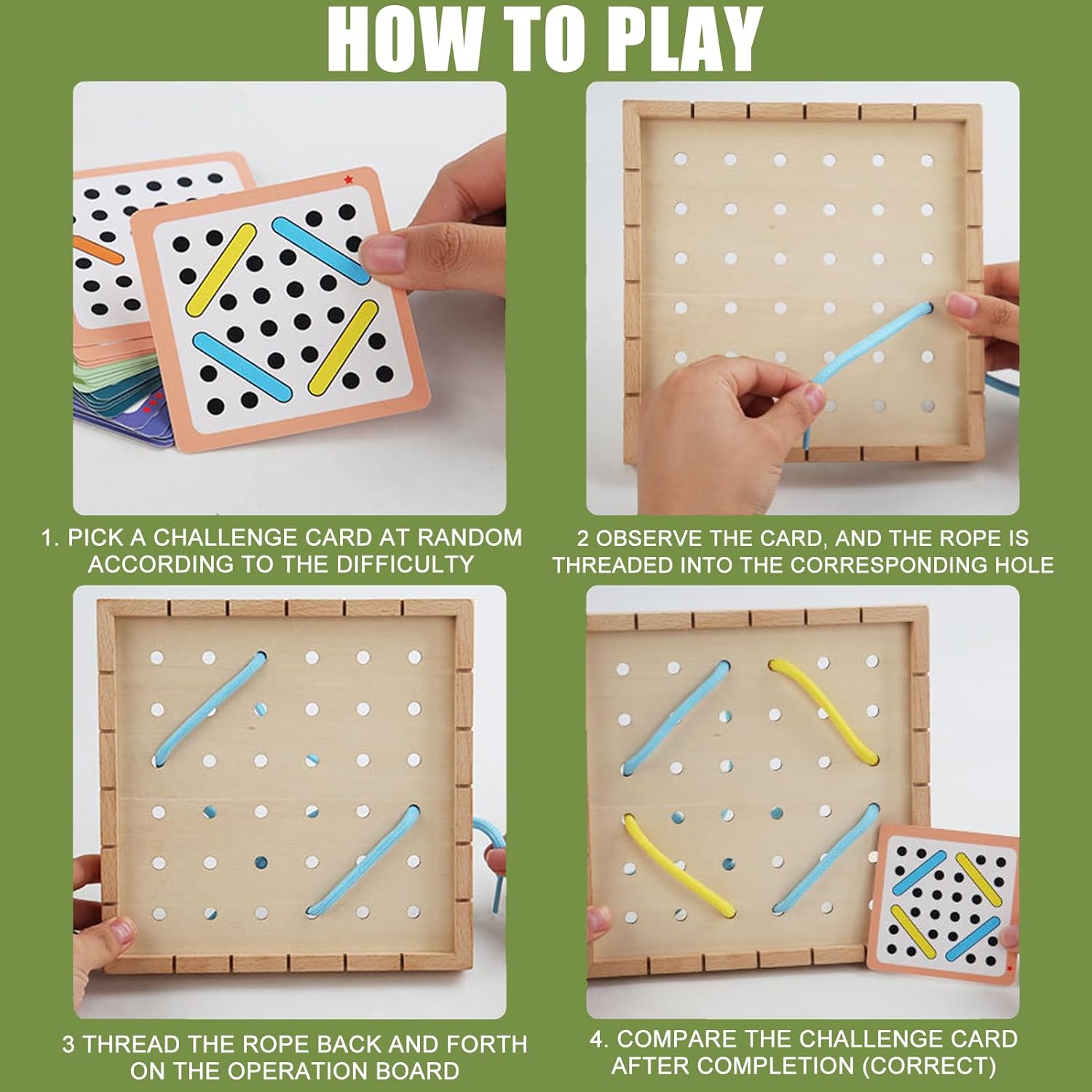 HOW TO PLAY

1. PICK A CHALLENGE CARD AT RANDOM ACCORDING TO THE DIFFICULTY

2 OBSERVE THE CARD, AND THE ROPE IS THREADED INTO THE CORRESPONDING HOLE

3 THREAD THE ROPE BACK AND FORTH ON THE OPERATION BOARD

4. COMPARE THE CHALLENGE CARD AFTER COMPLETION (CORRECT)