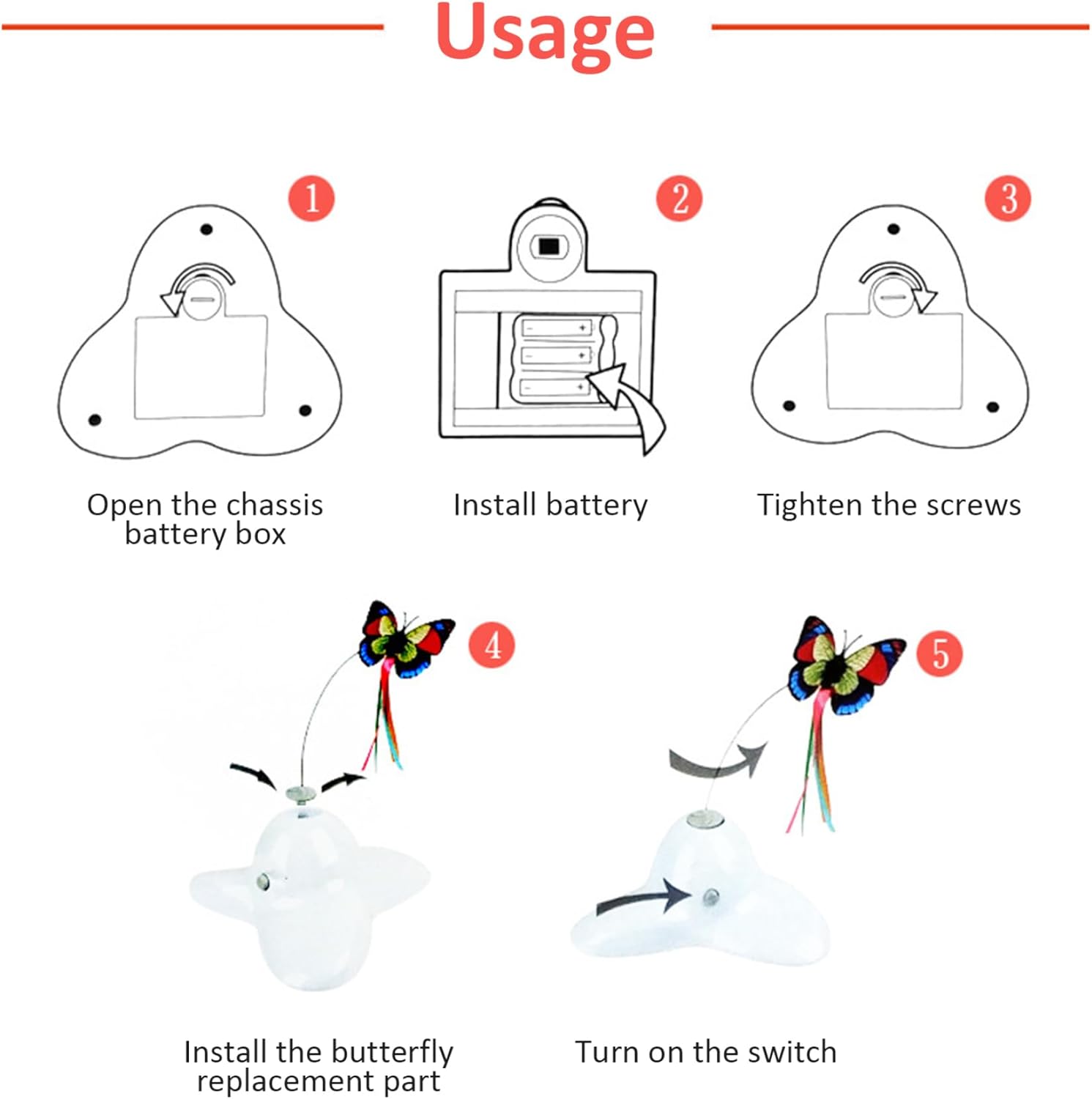 Usage

1
Open the chassis battery box

2
Install battery

3
Tighten the screws

4
Install the butterfly replacement part

5
Turn on the switch