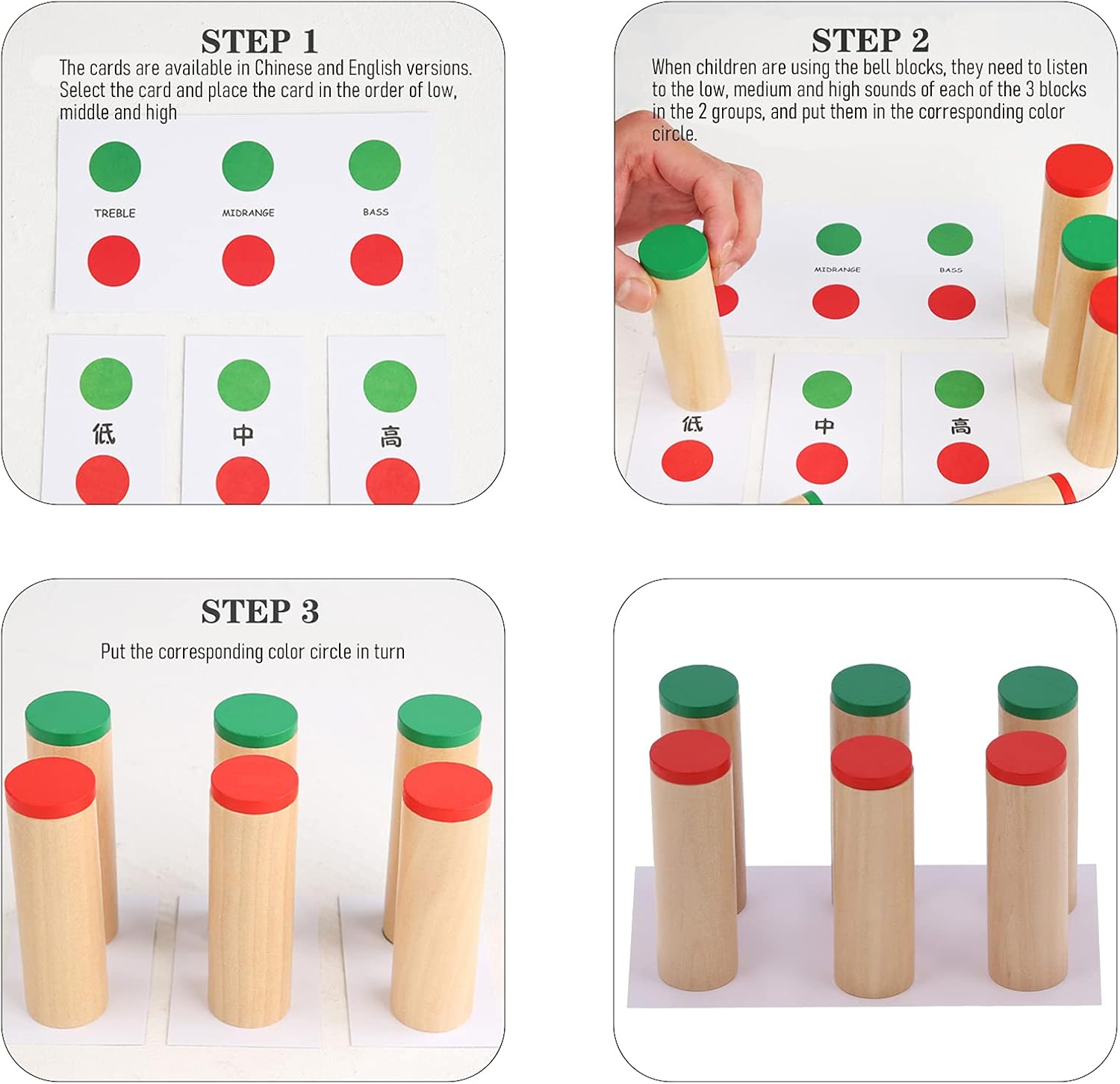 STEP 1

The cards are available in Chinese and English versions. Select the card and place the card in the order of low, middle and high

TREBLE

MIDRANGE

BASS

低

中

高

STEP 2

When children are using the bell blocks, they need to listen to the low, medium and high sounds of each of the 3 blocks in the 2 groups, and put them in the corresponding color circle.

MIDRANGE

BASS

低

中

高

STEP 3

Put the corresponding color circle in turn